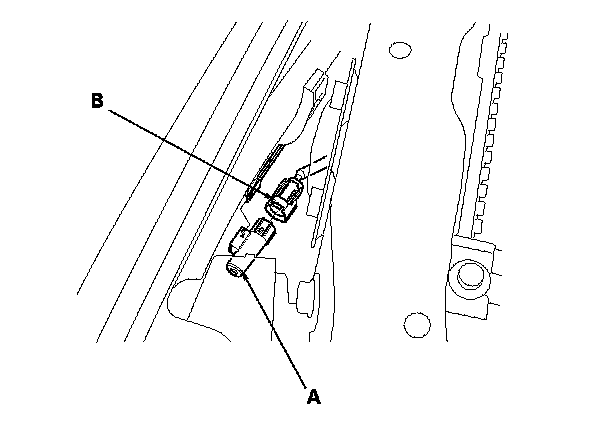 B

A