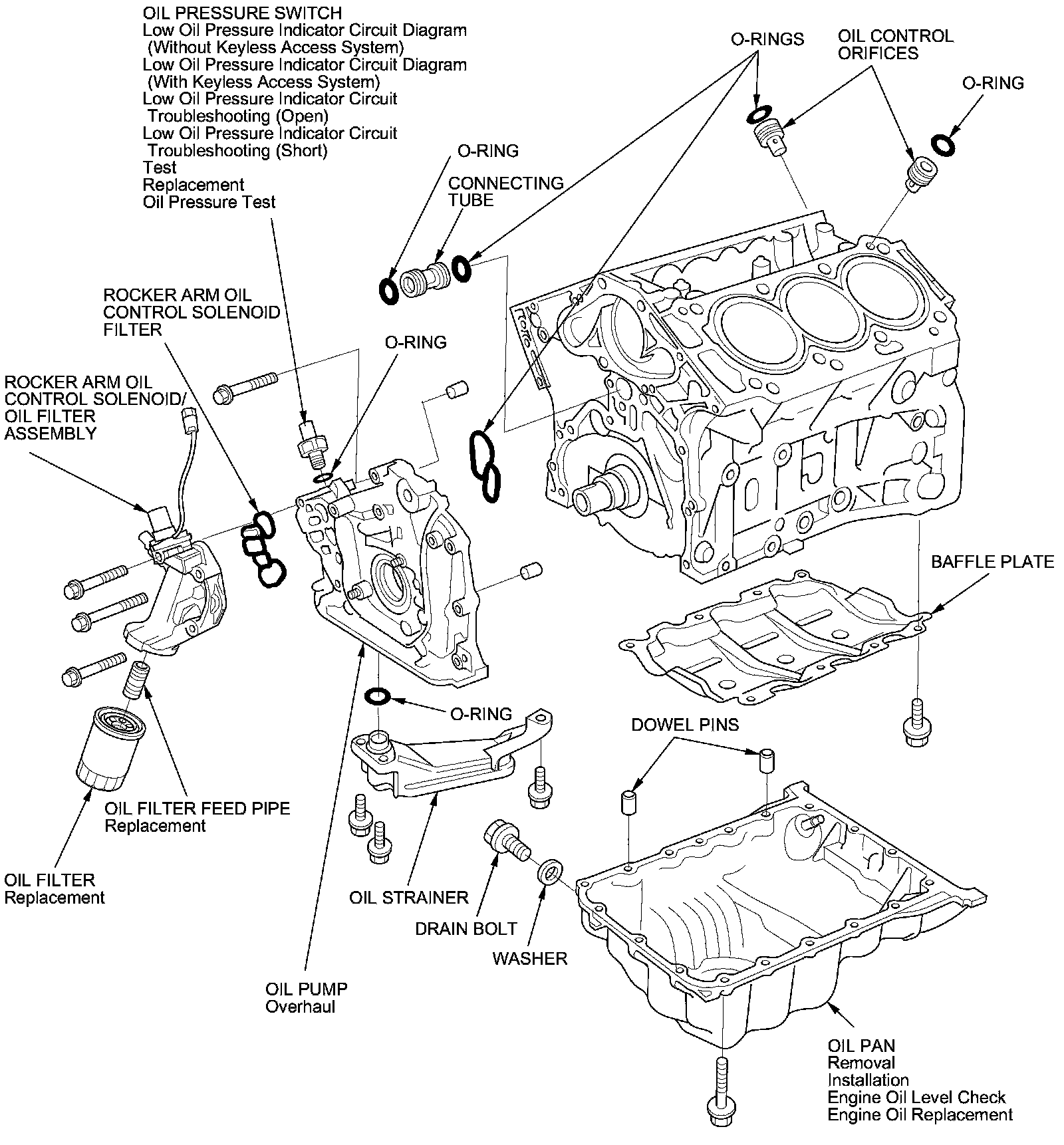 OIL PRESSURE SWITCH
Low Oil Pressure Indicator Circuit Diagram (Without Keyless Access System)
Low Oil Pressure Indicator Circuit Diagram (With Keyless Access System)
Low Oil Pressure Indicator Circuit Troubleshooting (Open)
Low Oil Pressure Indicator Circuit Troubleshooting (Short)
Test
Replacement
Oil Pressure Test

O-RINGS

OIL CONTROL ORIFICES

O-RING

O-RING

CONNECTING TUBE

ROCKER ARM OIL CONTROL SOLENOID FILTER

O-RING

ROCKER ARM OIL CONTROL SOLENOID/ OIL FILTER ASSEMBLY

BAFFLE PLATE

O-RING

DOWEL PINS

OIL FILTER FEED PIPE
Replacement

OIL FILTER
Replacement

OIL STRAINER

DRAIN BOLT

WASHER

OIL PUMP
Overhaul

OIL PAN
Removal
Installation
Engine Oil Level Check
Engine Oil Replacement