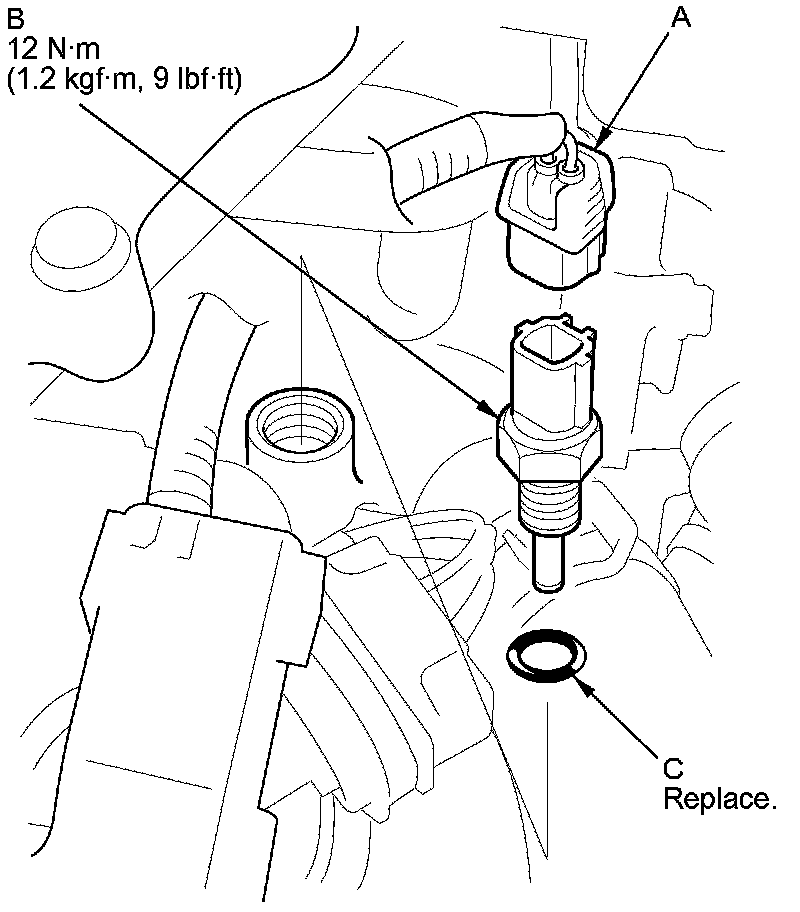 B
12 N·m
(1.2 kgf·m, 9 lbf·ft)

A

C
Replace.