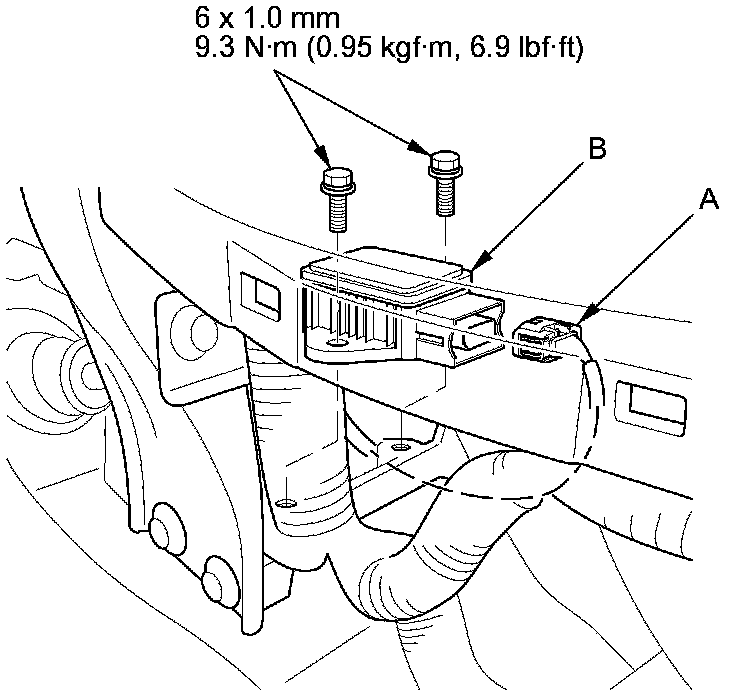 6 x 1.0 mm
9.3 N·m (0.95 kgf·m, 6.9 lbf·ft)

B

A