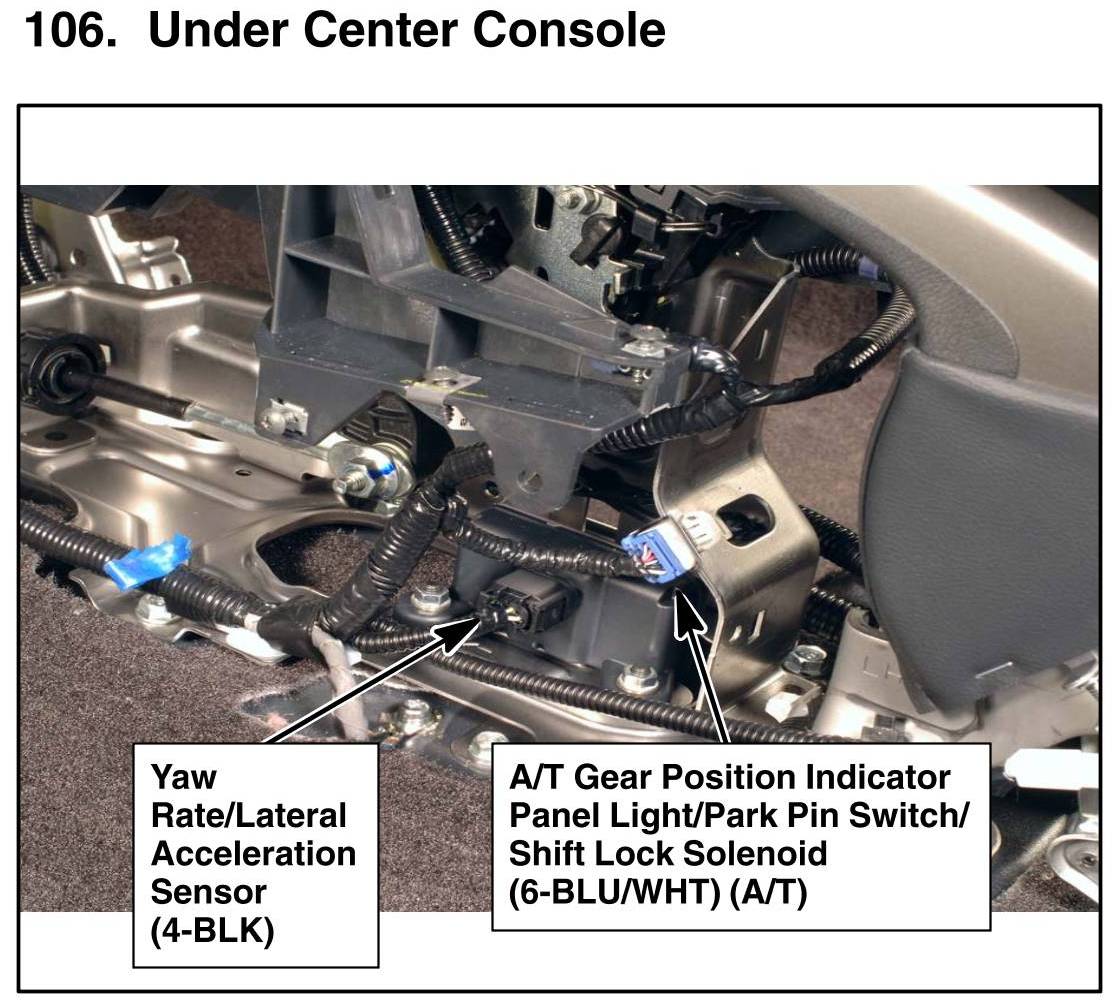 106. Under Center Console

Yaw Rate/Lateral Acceleration Sensor (4-BLK)

A/T Gear Position Indicator Panel Light/Park Pin Switch/ Shift Lock Solenoid (6-BLU/WHT) (A/T)