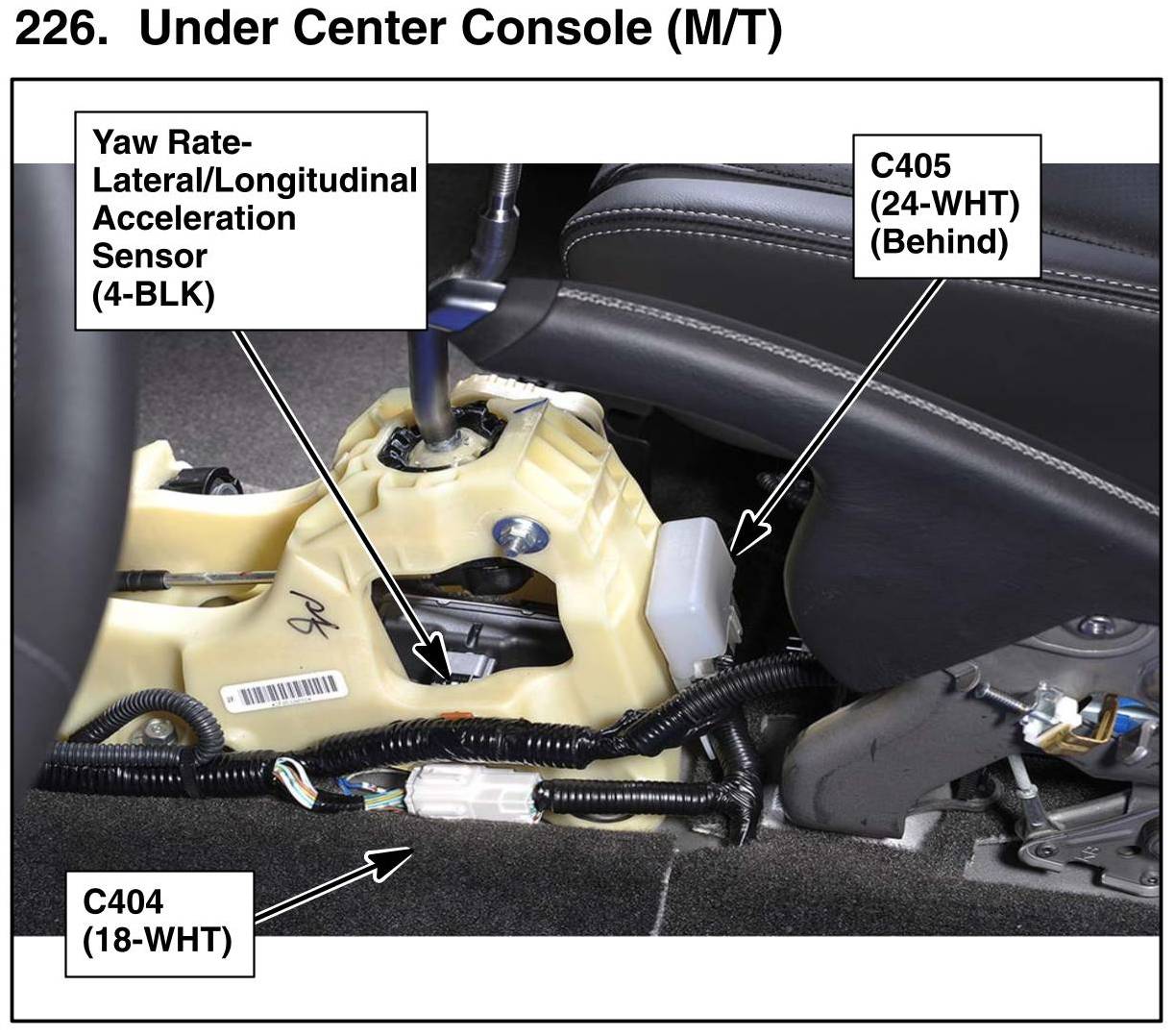 226. Under Center Console (M/T)

Yaw Rate-Lateral/Longitudinal Acceleration Sensor (4-BLK)

C405 (24-WHT) (Behind)

C404 (18-WHT)