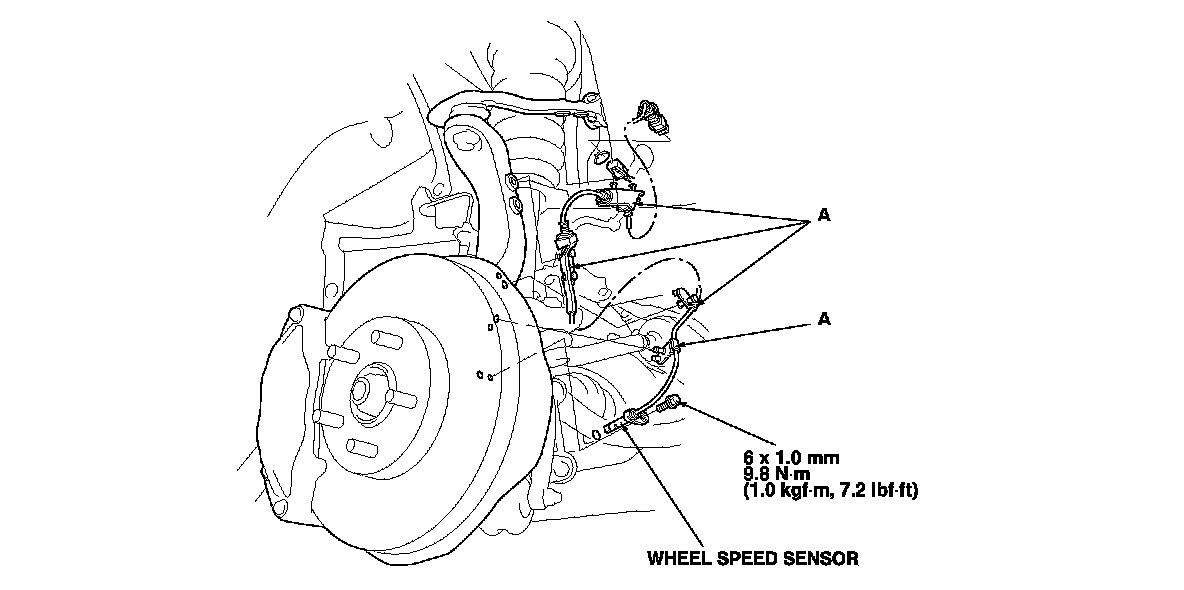 A

A

6 x 1.0 mm
9.8 N·m
(1.0 kgf·m, 7.2 lbf·ft)

WHEEL SPEED SENSOR