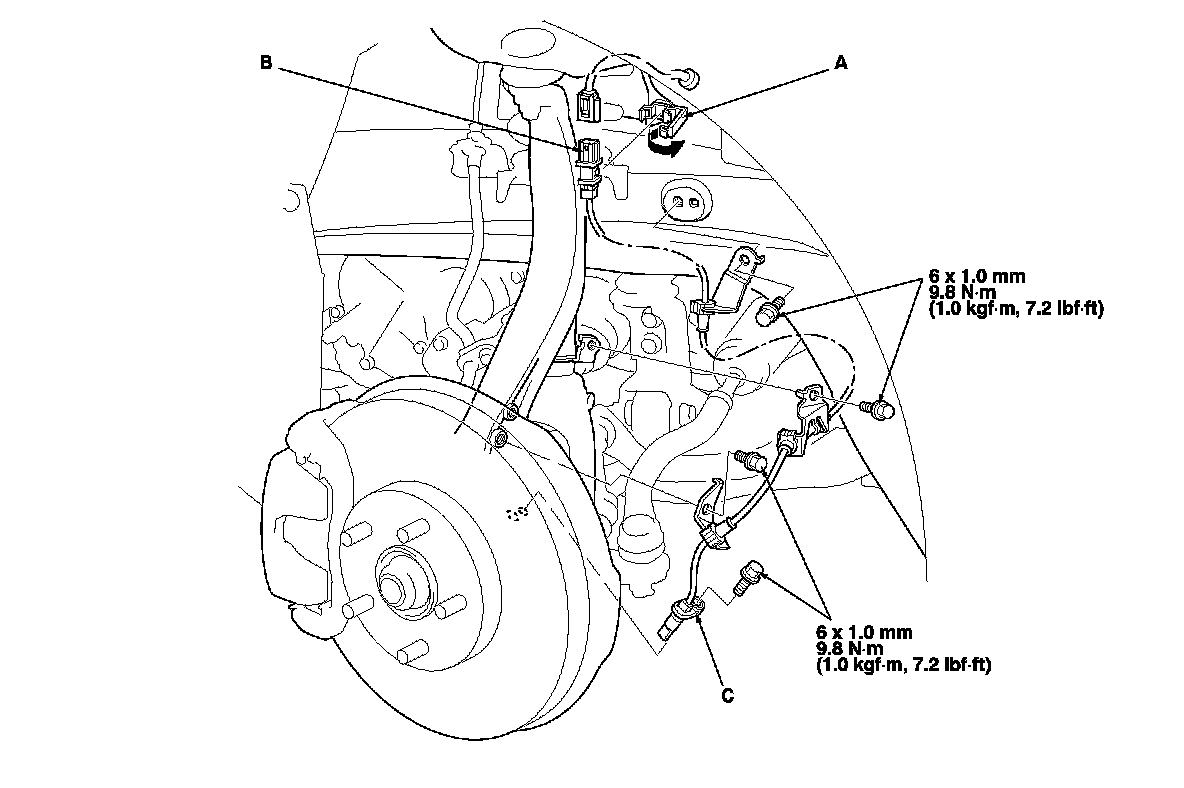 B

A

6 x 1.0 mm
9.8 N·m
(1.0 kgf·m, 7.2 lbf·ft)

6 x 1.0 mm
9.8 N·m
(1.0 kgf·m, 7.2 lbf·ft)

C