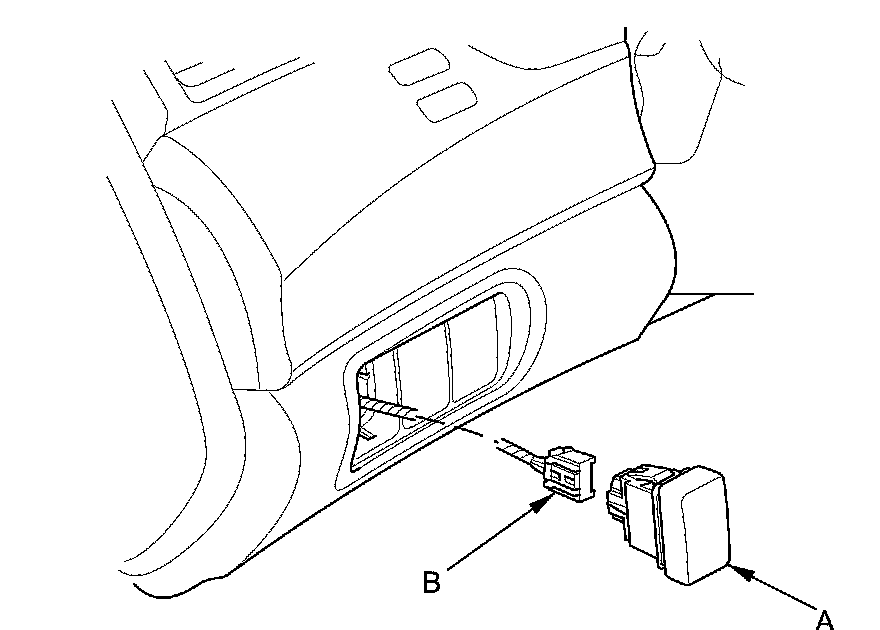 B

A