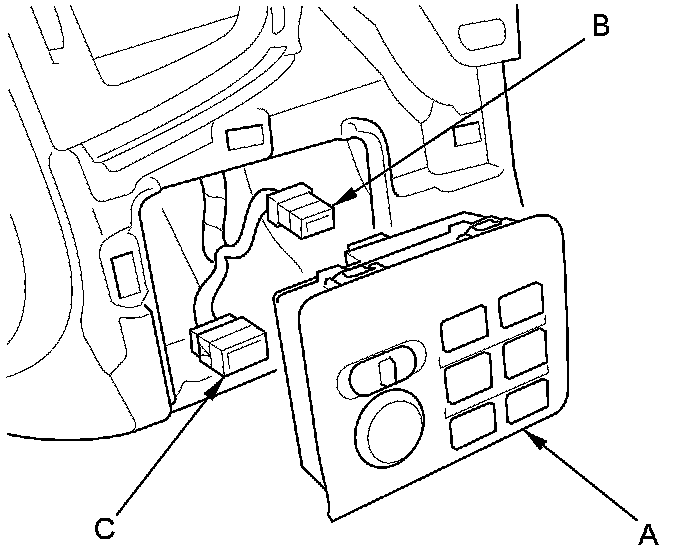 B

C

A