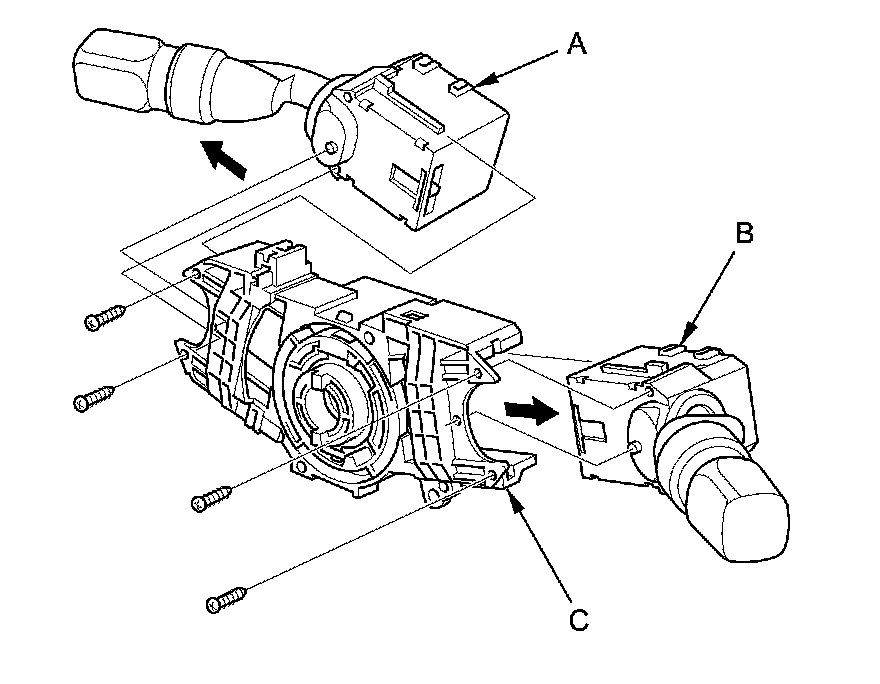 A
B
C