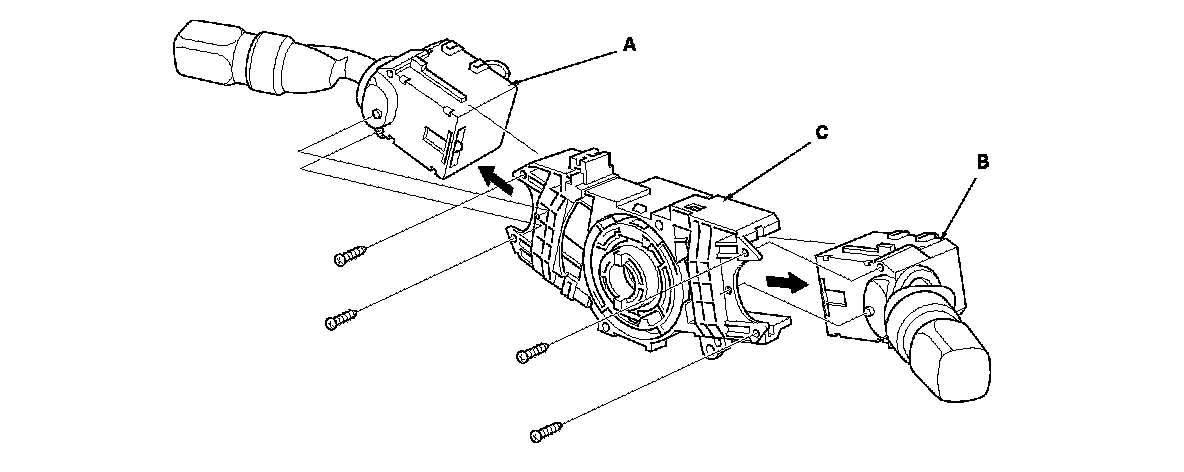 A
C
B