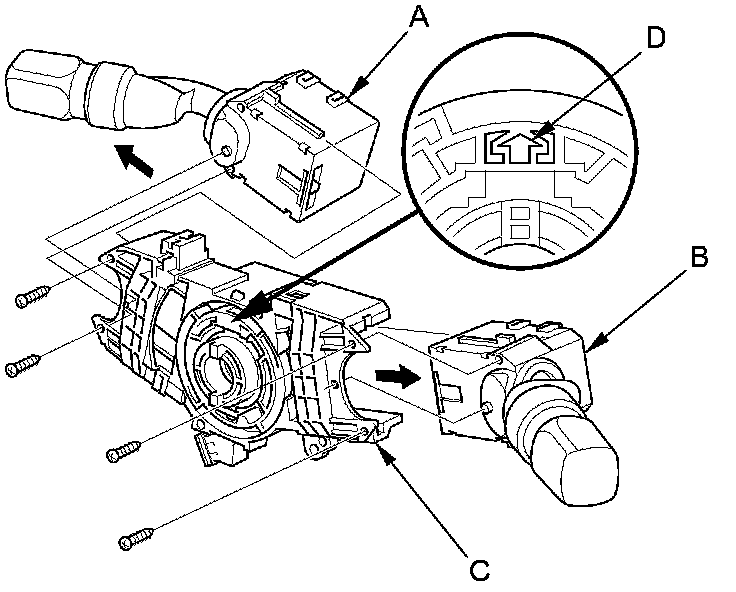 A
D
B
C