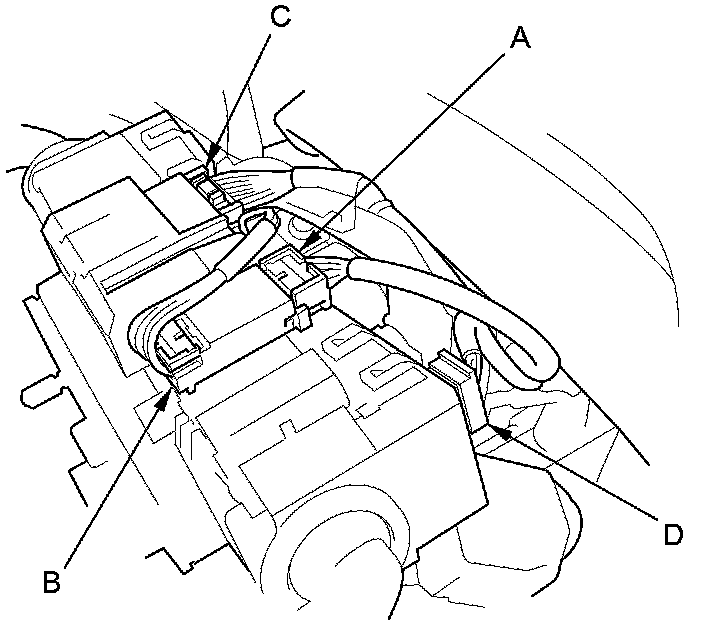 C
A
B
D