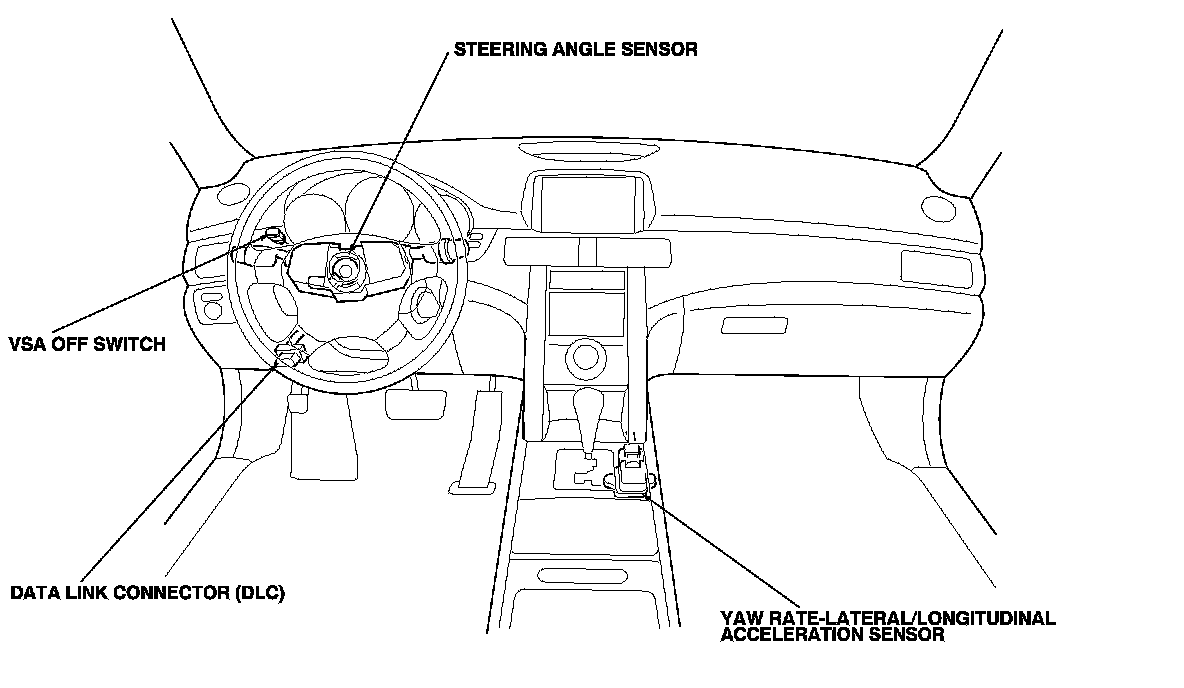 STEERING ANGLE SENSOR

VSA OFF SWITCH

DATA LINK CONNECTOR (DLC)

YAW RATE-LATERAL/LONGITUDINAL ACCELERATION SENSOR