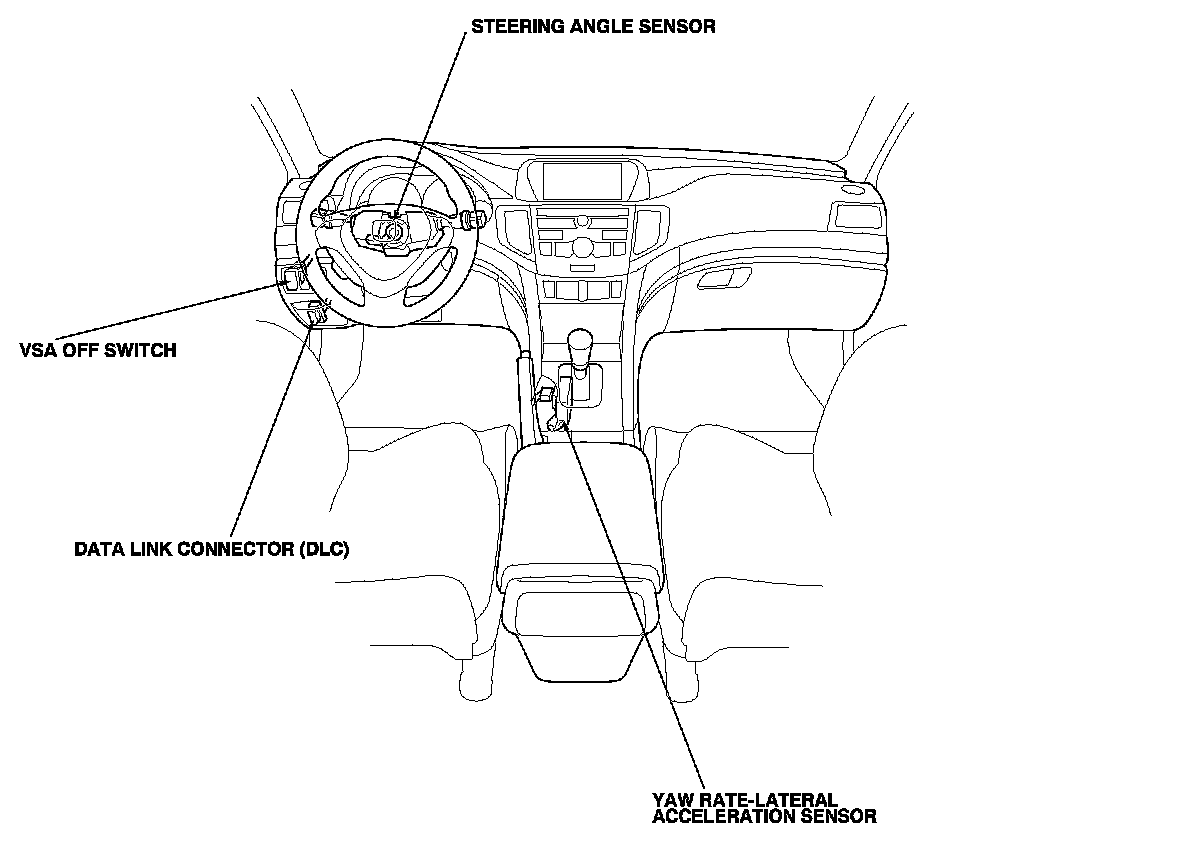 STEERING ANGLE SENSOR

VSA OFF SWITCH

DATA LINK CONNECTOR (DLC)

YAW RATE-LATERAL ACCELERATION SENSOR