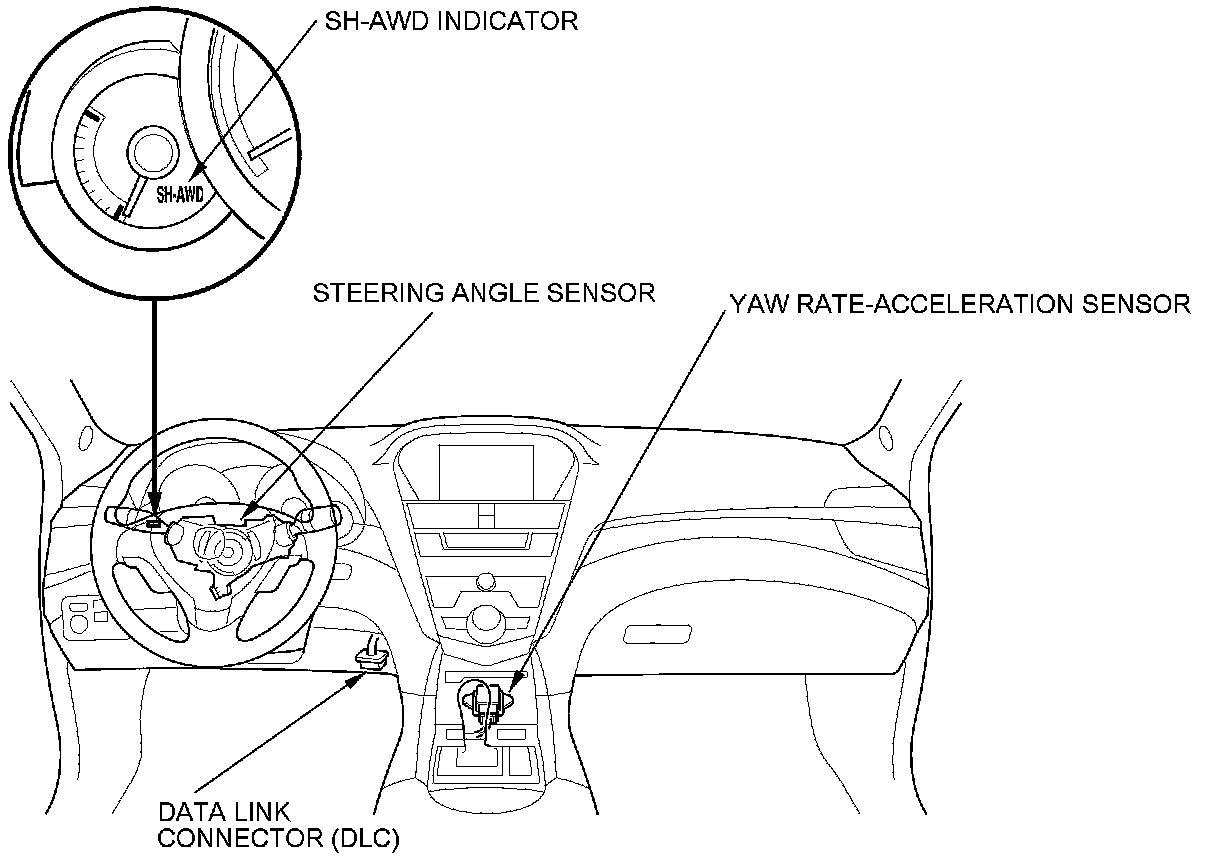 SH-AWD INDICATOR

SH-AWD

STEERING ANGLE SENSOR

YAW RATE-ACCELERATION SENSOR

DATA LINK CONNECTOR (DLC)