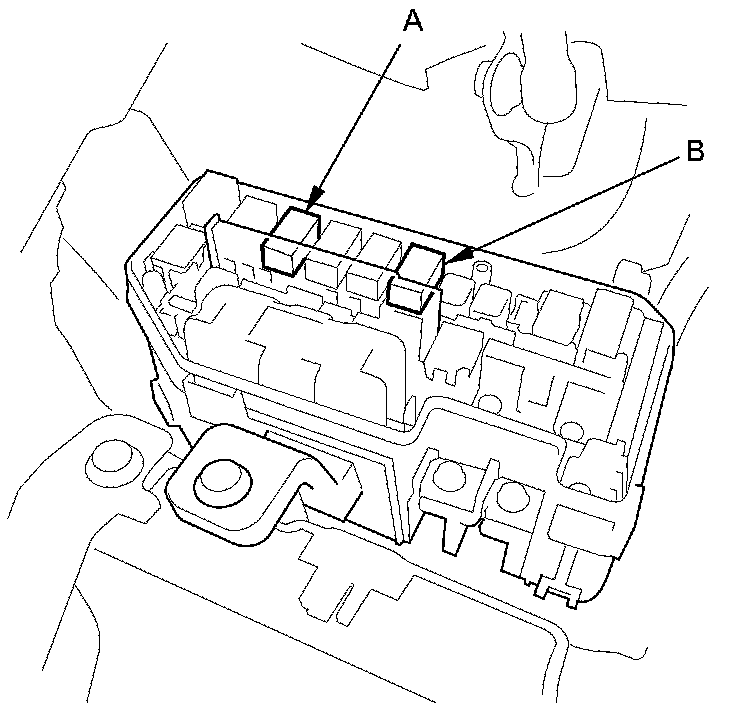 A
B