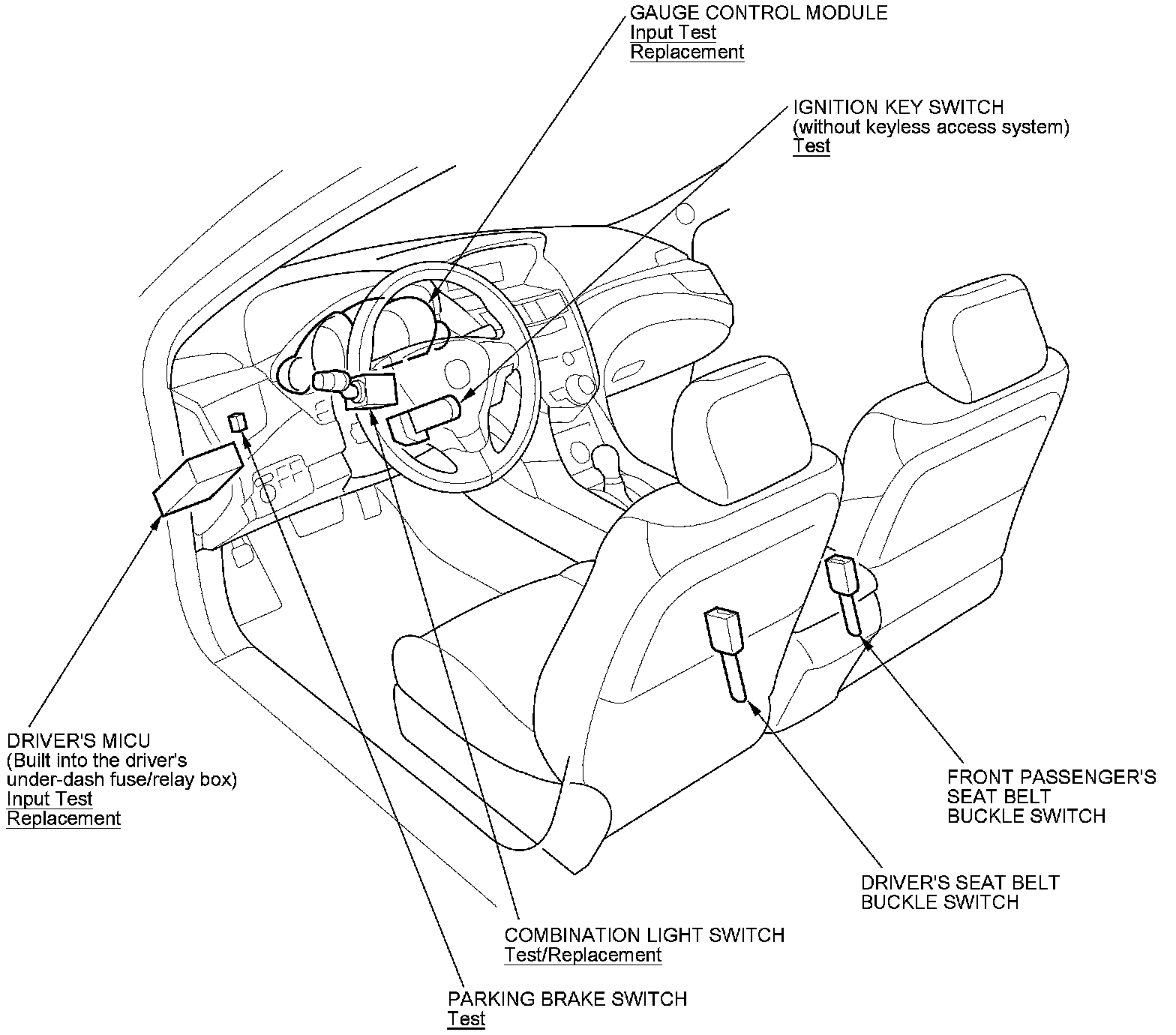 GAUGE CONTROL MODULE
Input Test
Replacement

IGNITION KEY SWITCH
(without keyless access system)
Test

DRIVER'S MICU
(Built into the driver's under-dash fuse/relay box)
Input Test
Replacement

FRONT PASSENGER'S SEAT BELT BUCKLE SWITCH

DRIVER'S SEAT BELT BUCKLE SWITCH

COMBINATION LIGHT SWITCH
Test/Replacement

PARKING BRAKE SWITCH
Test