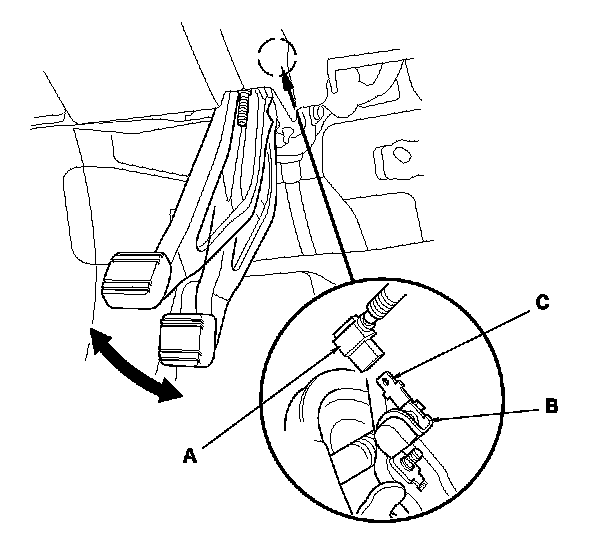 C
B
A