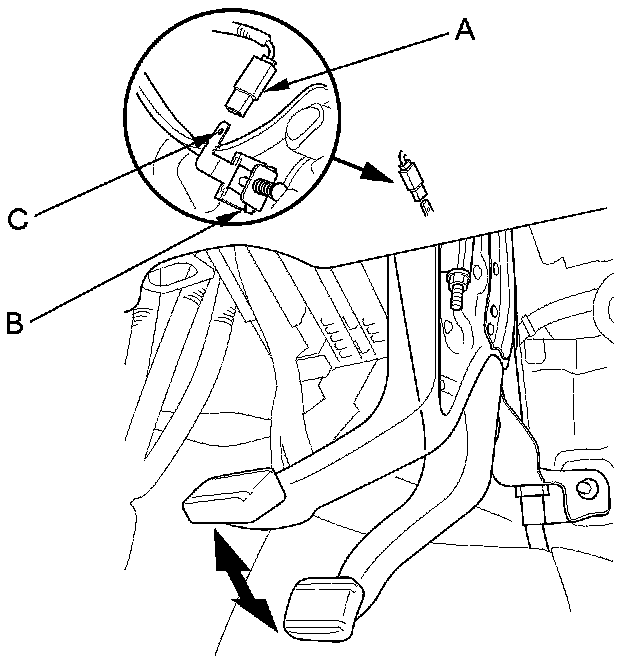 A
C
B