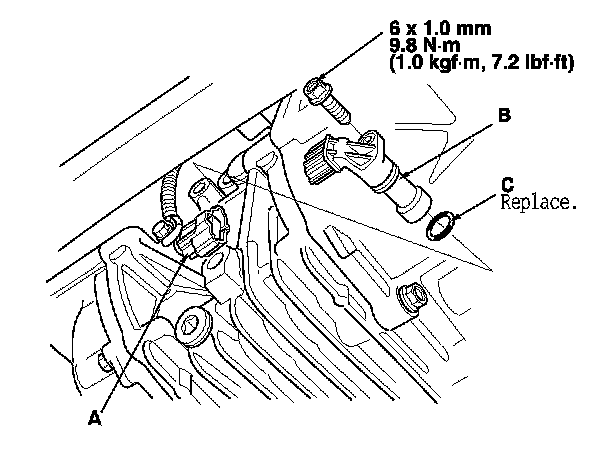 6 x 1.0 mm
9.8 N·m
(1.0 kgf·m, 7.2 lbf·ft)

B

C
Replace.

A