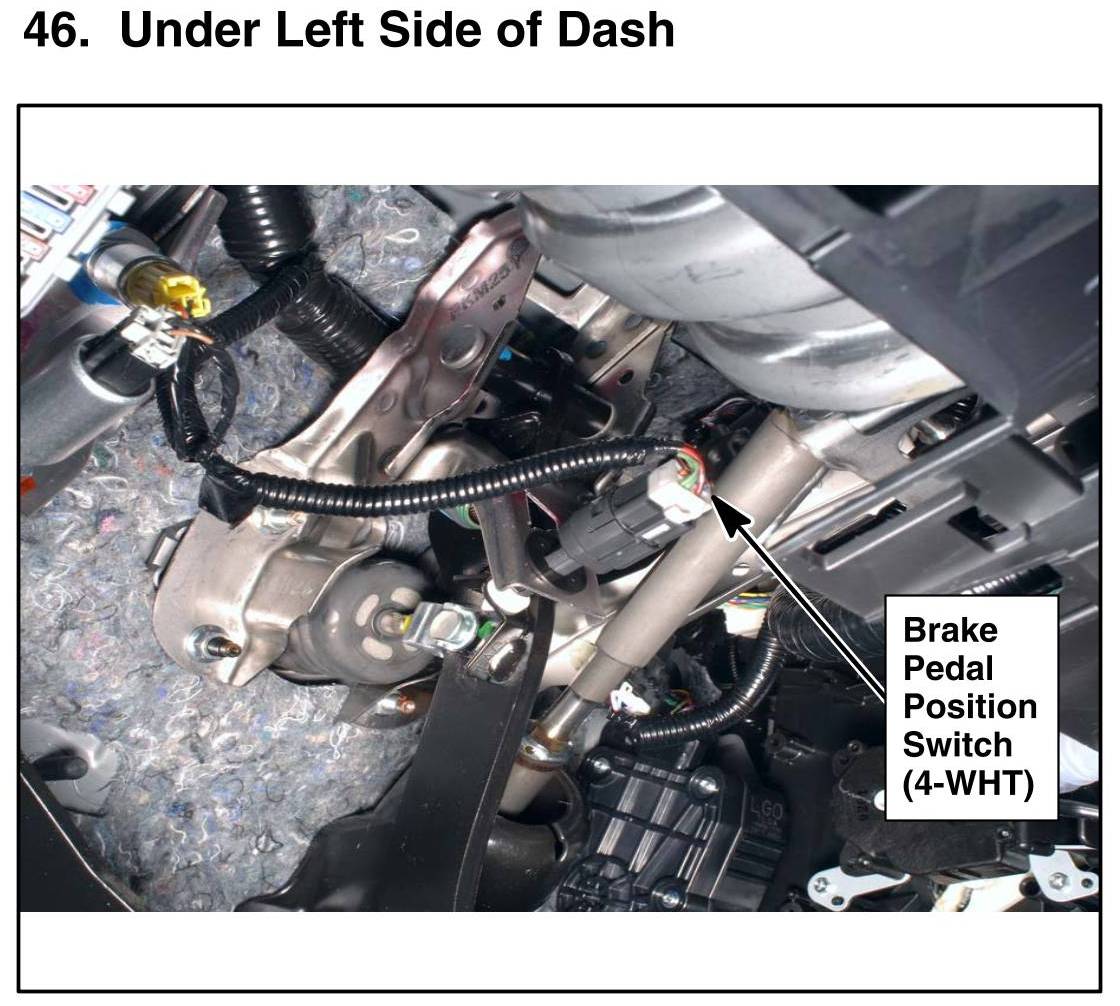 46. Under Left Side of Dash

Brake Pedal Position Switch (4-WHT)