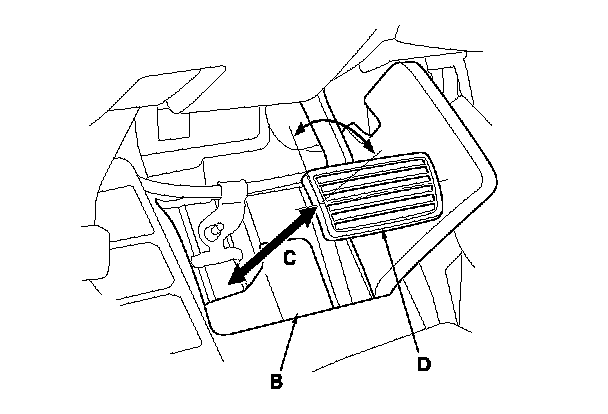 C
B
D