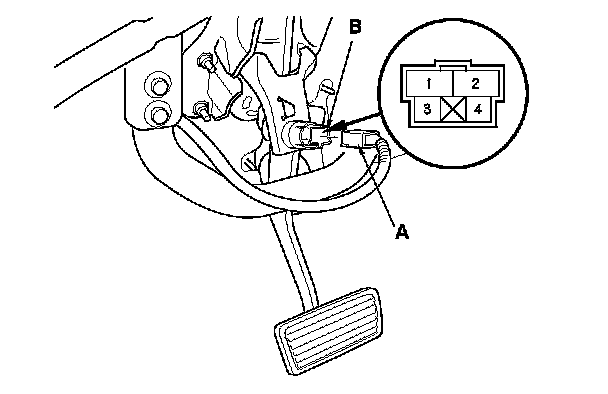 B
1
2
3
4
A