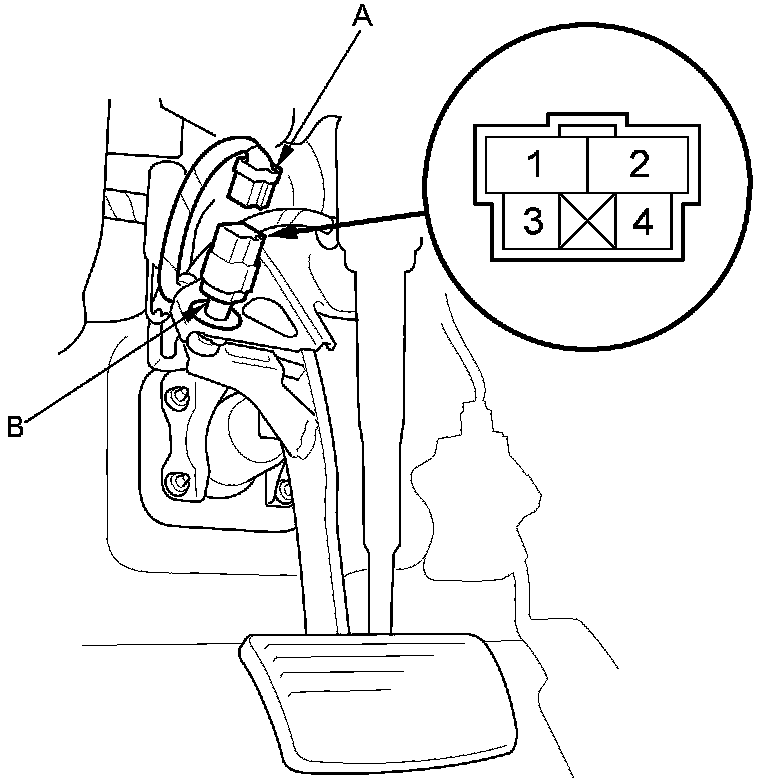 A
1
2
3
4
B