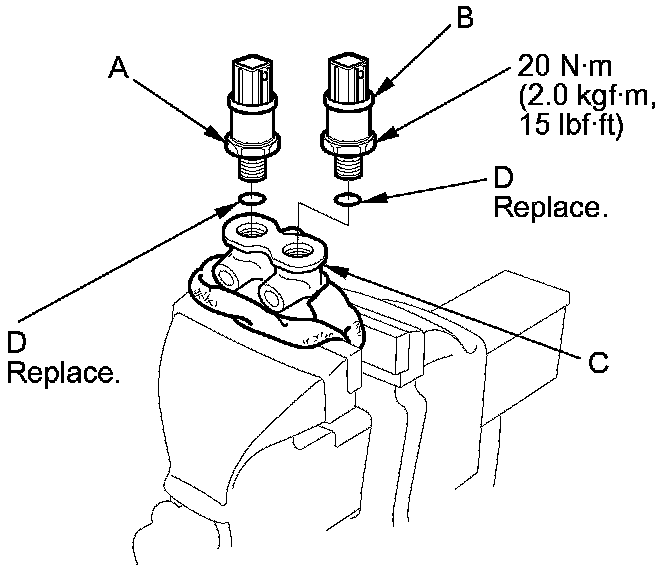 A

B

20 N·m
(2.0 kgf·m,
15 lbf·ft)

D
Replace.

D
Replace.

C