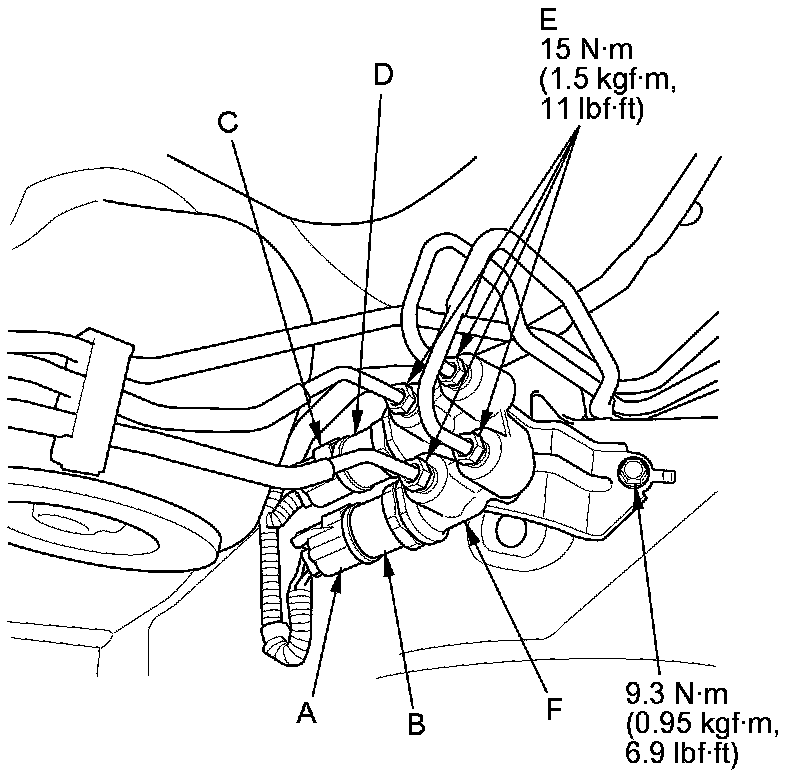 E
15 N·m
(1.5 kgf·m,
11 lbf·ft)

D

C

A

B

F

9.3 N·m
(0.95 kgf·m,
6.9 lbf·ft)