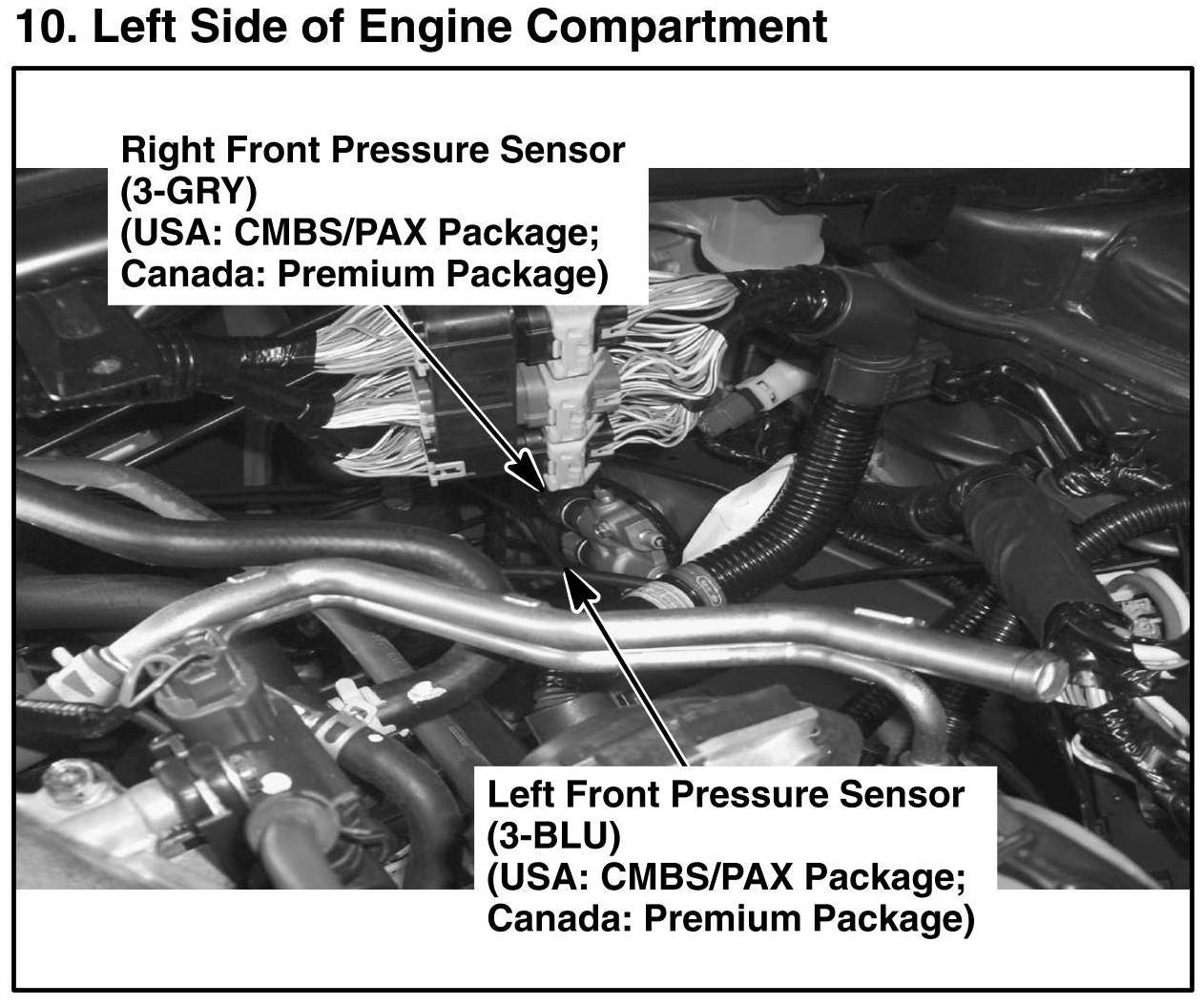 10. Left Side of Engine Compartment

Right Front Pressure Sensor
(3-GRY)
(USA: CMBS/PAX Package;
Canada: Premium Package)

Left Front Pressure Sensor
(3-BLU)
(USA: CMBS/PAX Package;
Canada: Premium Package)