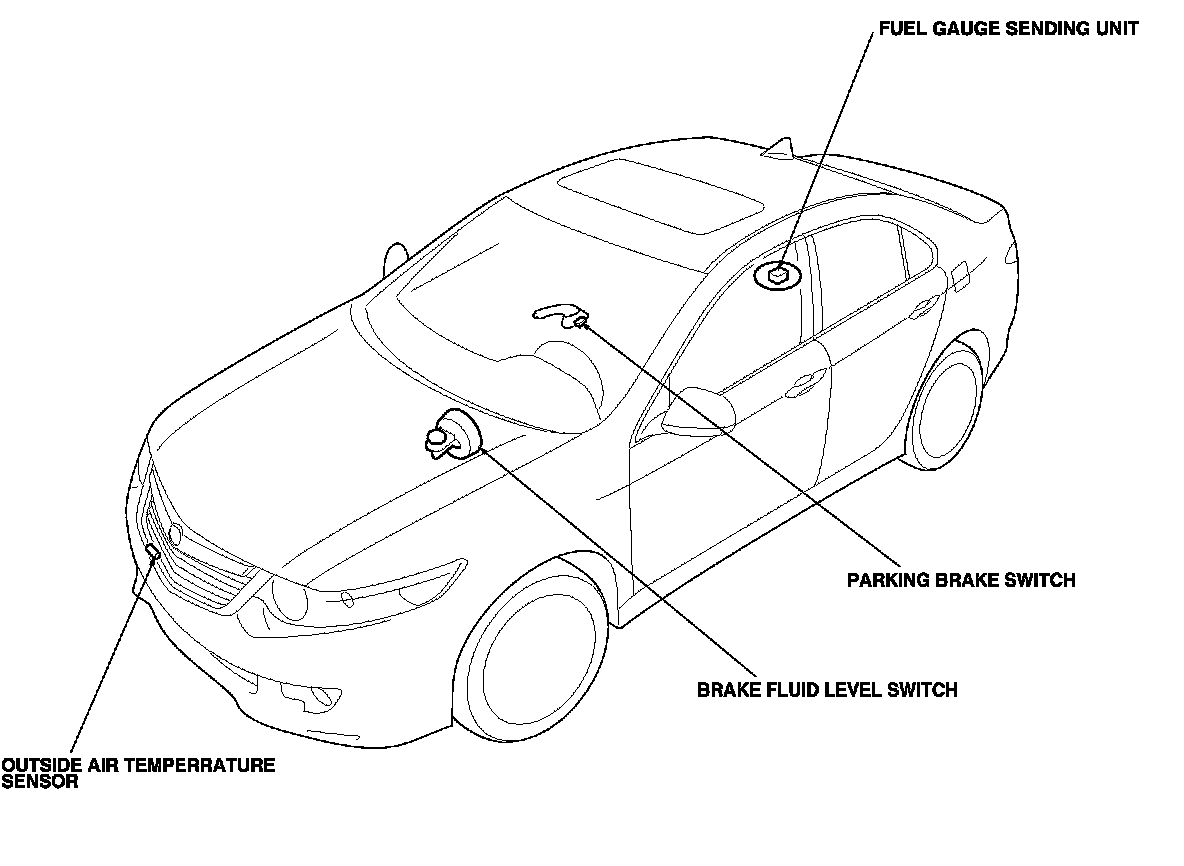 FUEL GAUGE SENDING UNIT

PARKING BRAKE SWITCH

BRAKE FLUID LEVEL SWITCH

OUTSIDE AIR TEMPERRATURE SENSOR