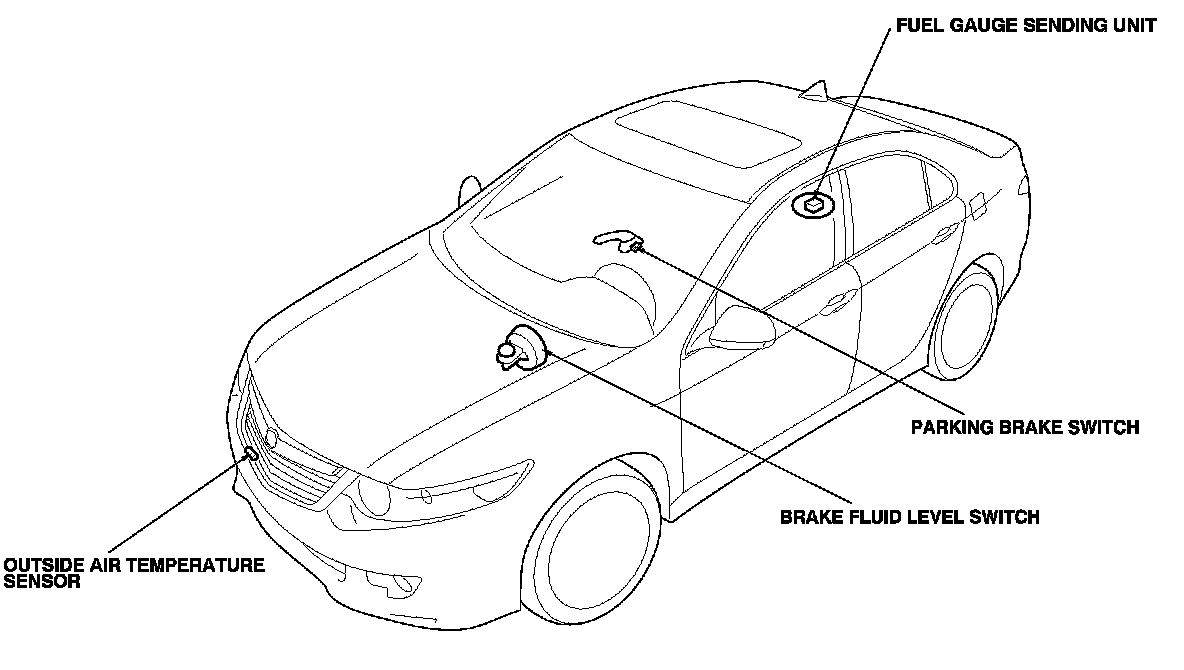 FUEL GAUGE SENDING UNIT

PARKING BRAKE SWITCH

BRAKE FLUID LEVEL SWITCH

OUTSIDE AIR TEMPERATURE SENSOR