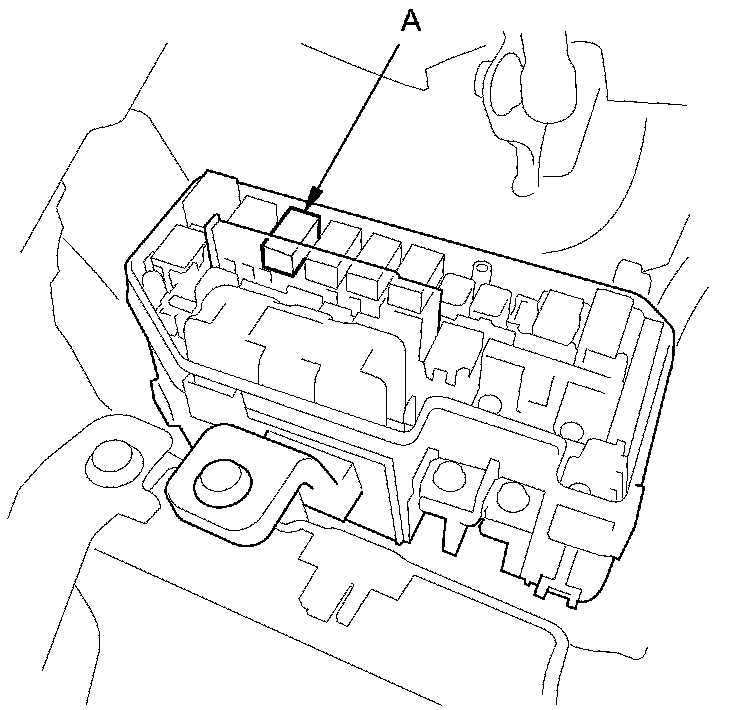 A