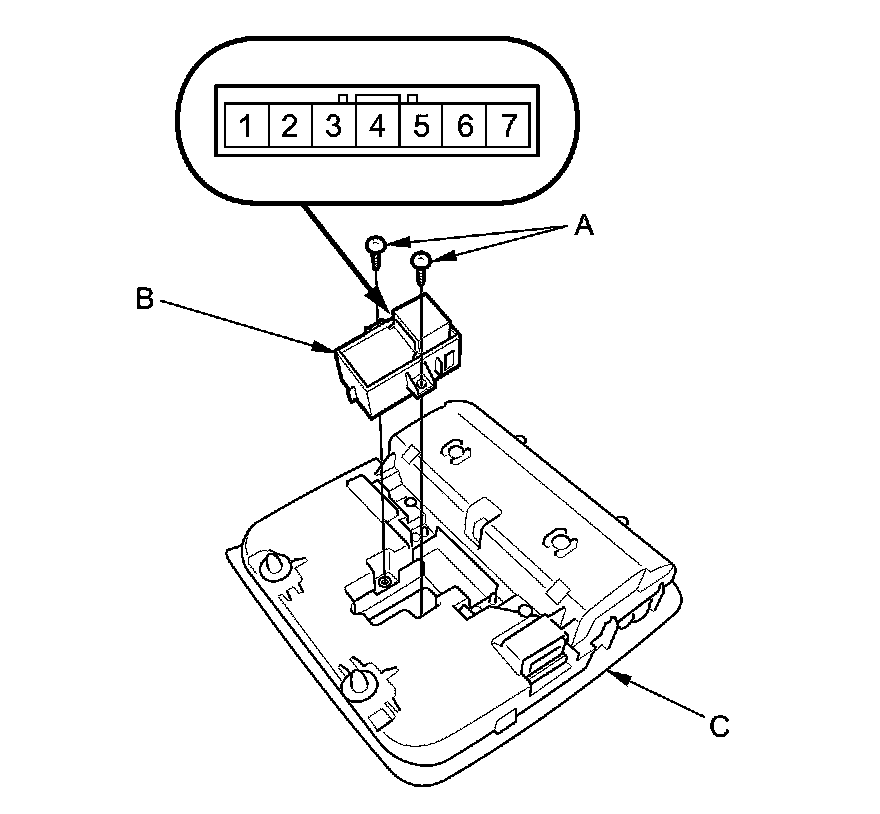 1 2 3 4 5 6 7

A

B

C