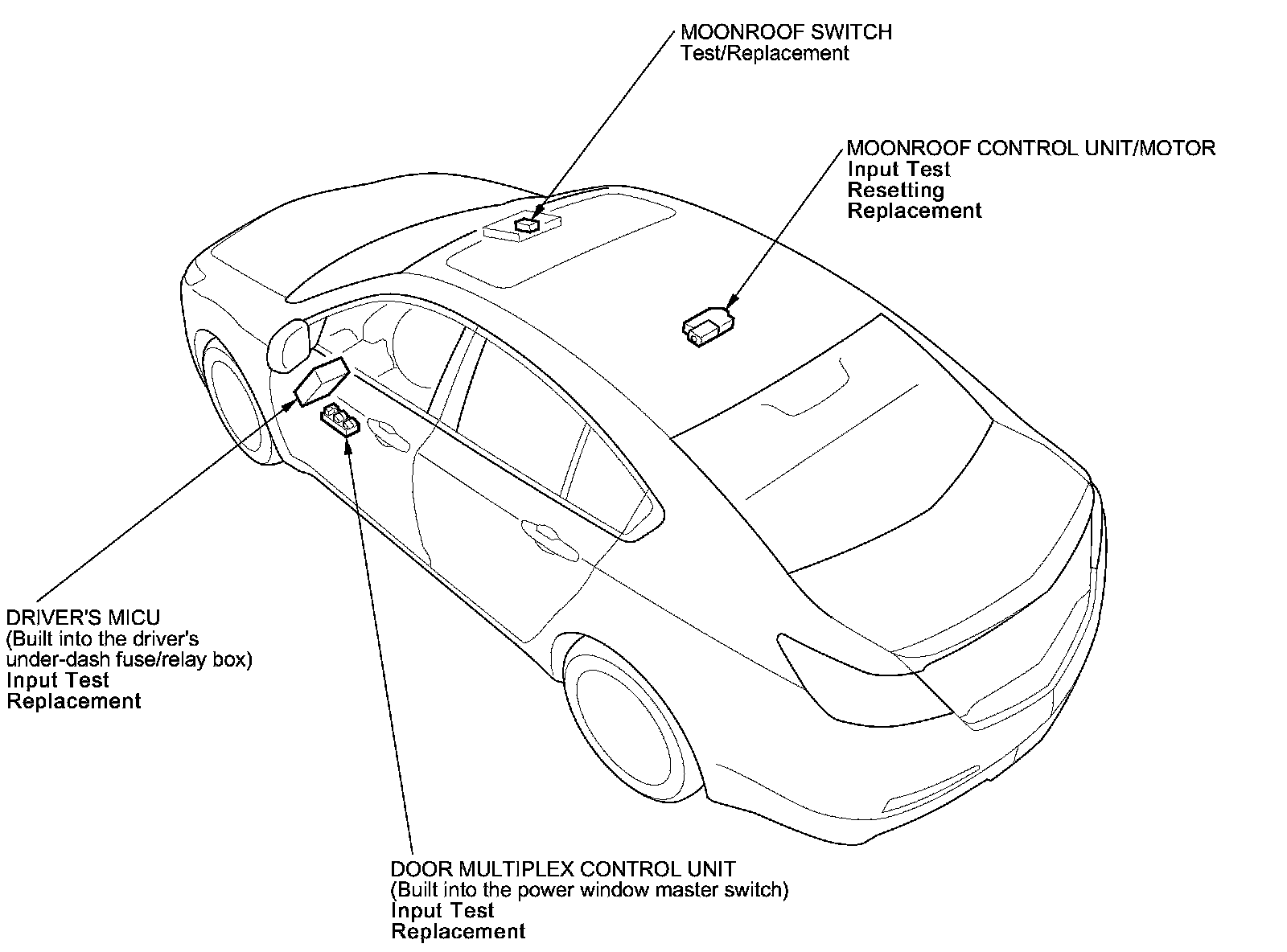 MOONROOF SWITCH
Test/Replacement

MOONROOF CONTROL UNIT/MOTOR
Input Test
Resetting
Replacement

DRIVER'S MICU
(Built into the driver's under-dash fuse/relay box)
Input Test
Replacement

DOOR MULTIPLEX CONTROL UNIT
(Built into the power window master switch)
Input Test
Replacement