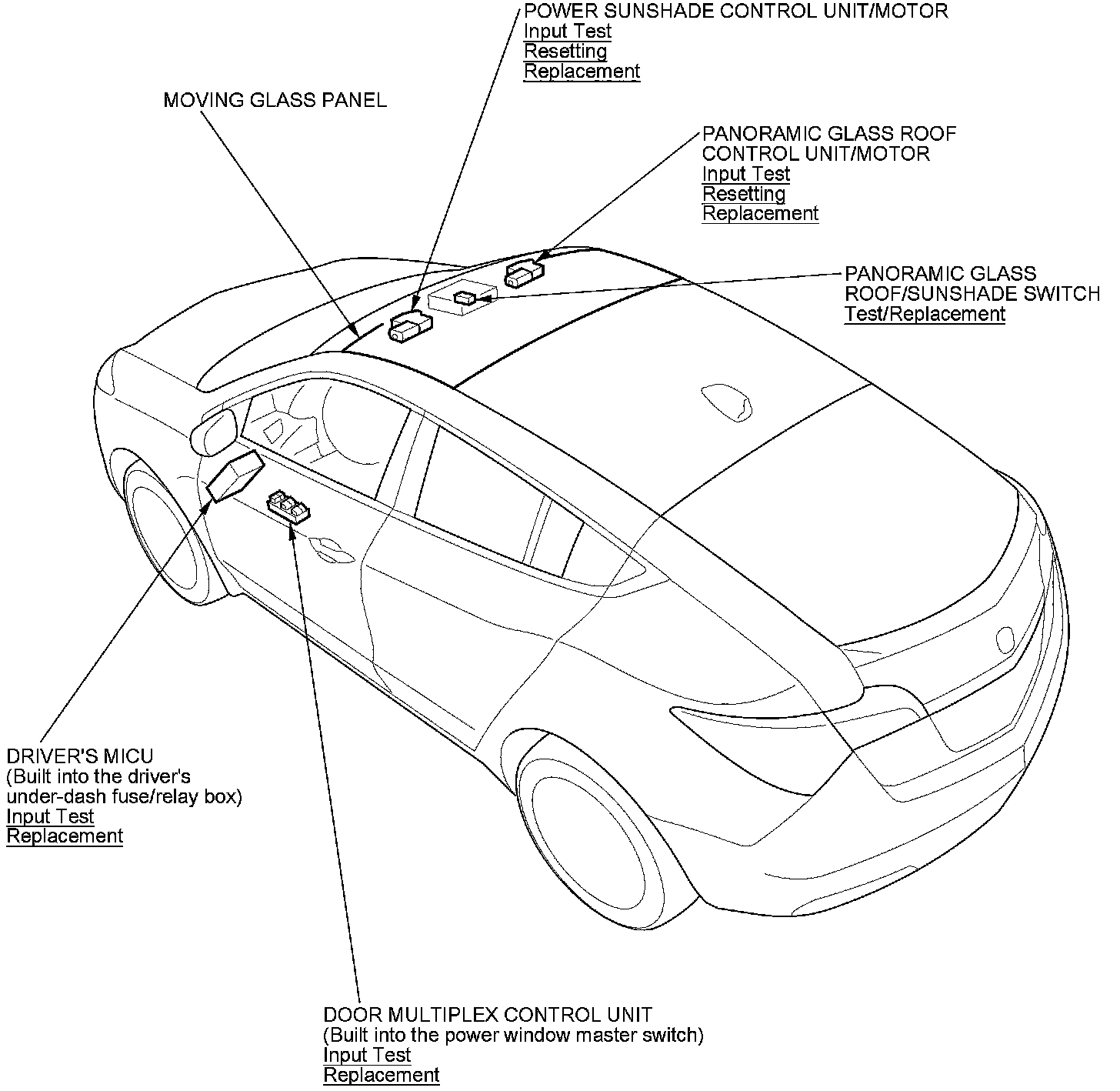 POWER SUNSHADE CONTROL UNIT/MOTOR
Input Test
Resetting
Replacement

MOVING GLASS PANEL

PANORAMIC GLASS ROOF CONTROL UNIT/MOTOR
Input Test
Resetting
Replacement

PANORAMIC GLASS ROOF/SUNSHADE SWITCH
Test/Replacement

DRIVER'S MICU
(Built into the driver's under-dash fuse/relay box)
Input Test
Replacement

DOOR MULTIPLEX CONTROL UNIT
(Built into the power window master switch)
Input Test
Replacement