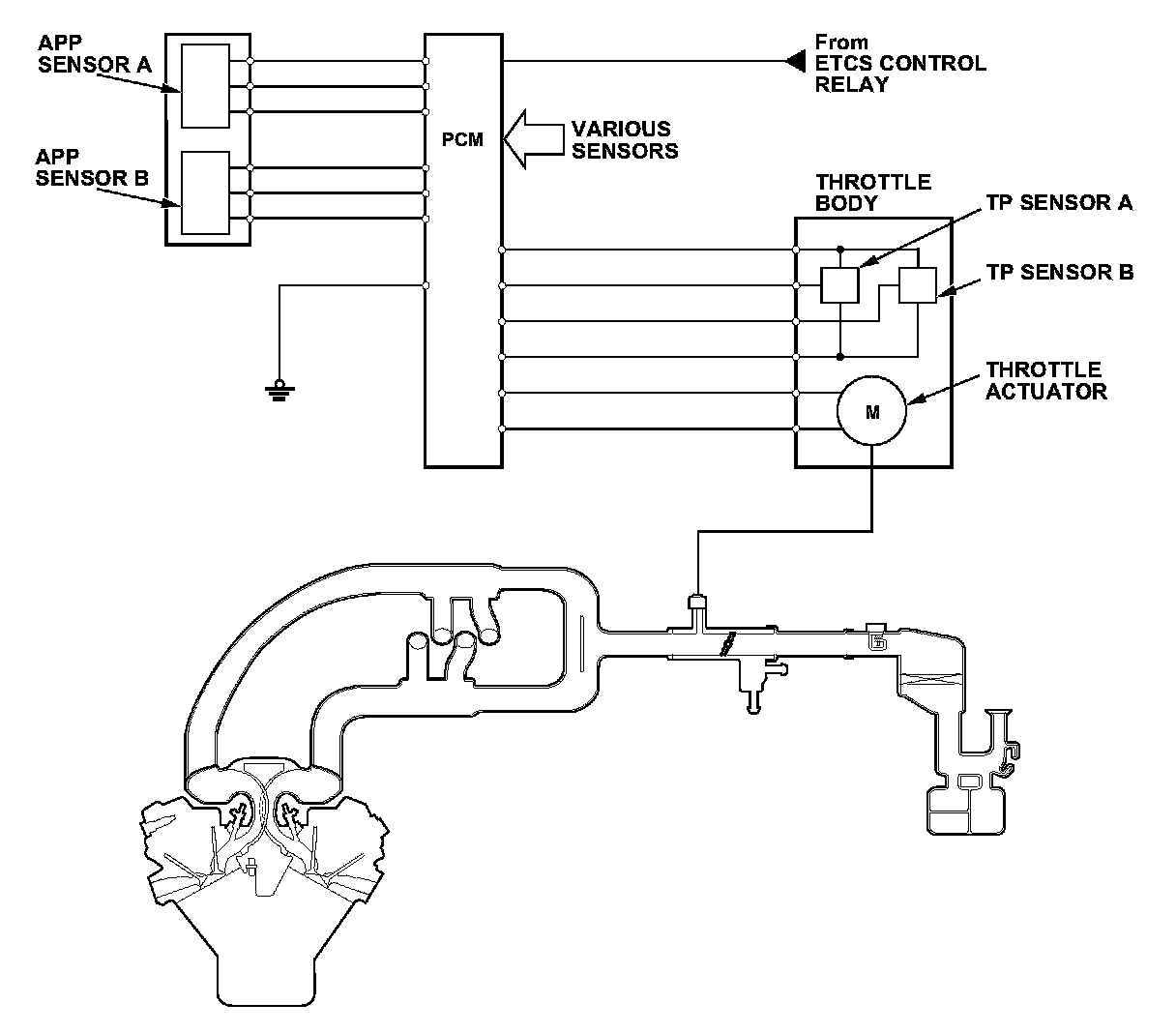 APP SENSOR A

APP SENSOR B

PCM

From ETCS CONTROL RELAY

VARIOUS SENSORS

THROTTLE BODY

TP SENSOR A

TP SENSOR B

THROTTLE ACTUATOR

M