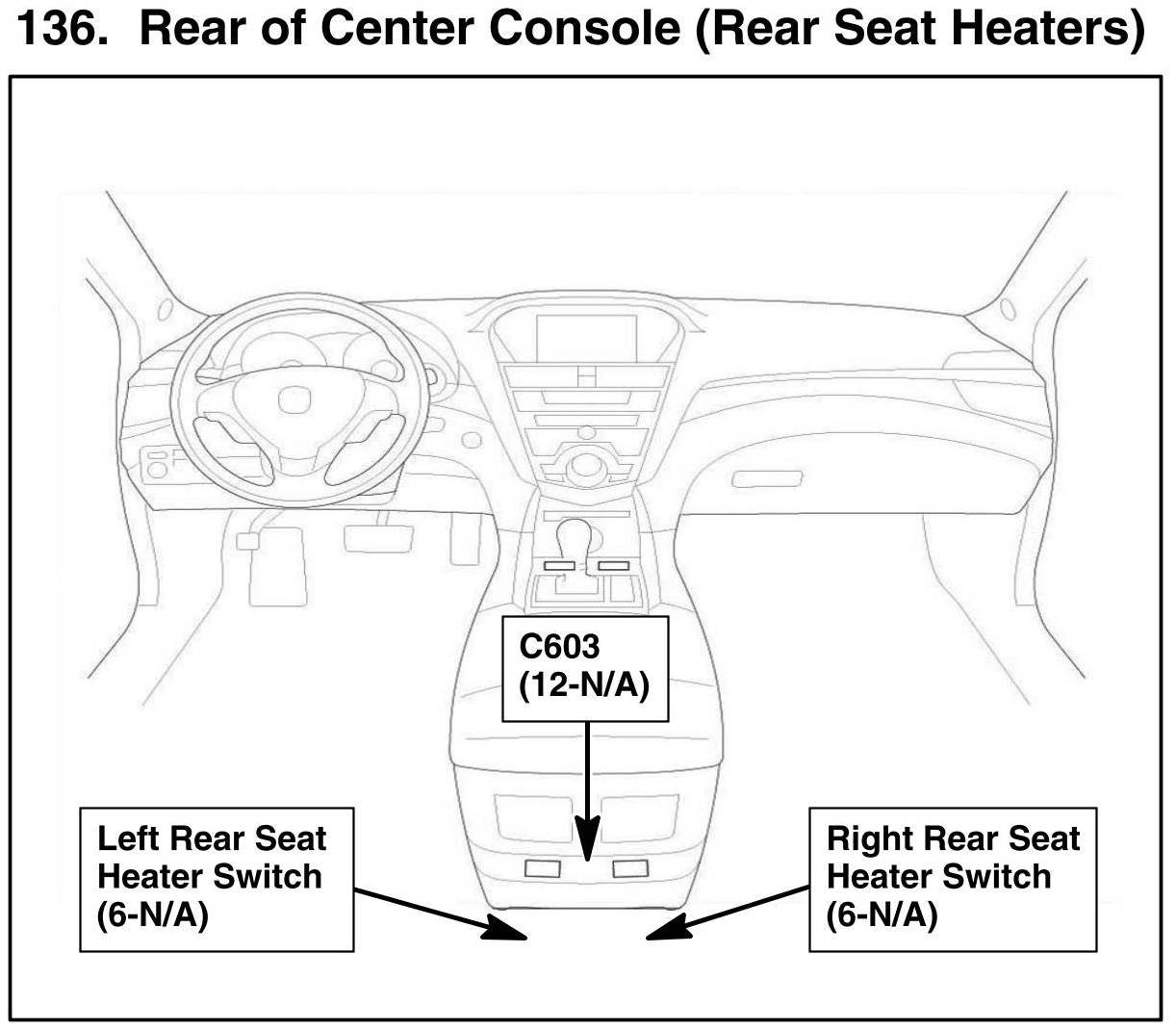 136. Rear of Center Console (Rear Seat Heaters)

C603
(12-N/A)

Left Rear Seat
Heater Switch
(6-N/A)

Right Rear Seat
Heater Switch
(6-N/A)