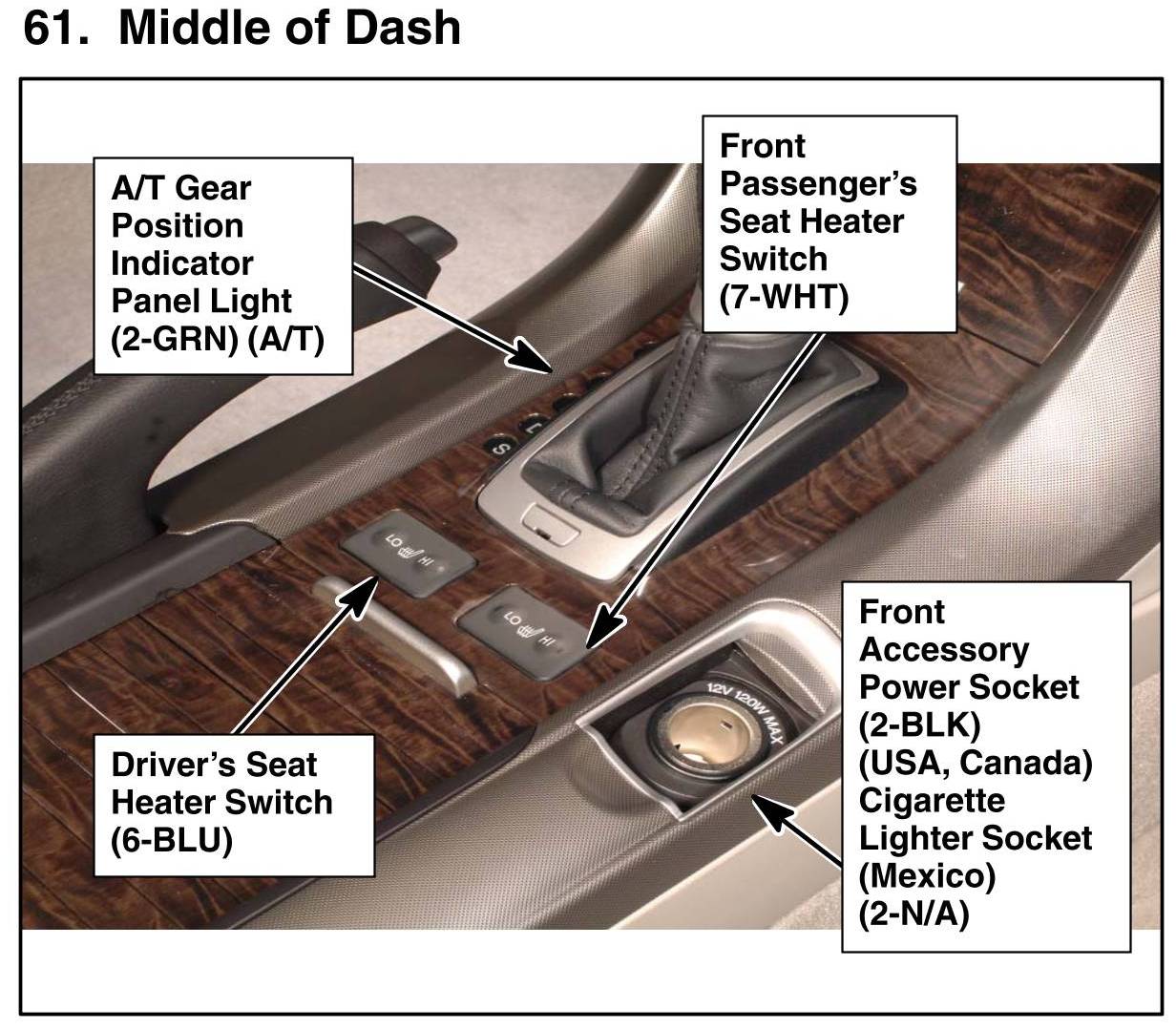 61. Middle of Dash

A/T Gear Position Indicator Panel Light (2-GRN) (A/T)

Front Passenger's Seat Heater Switch (7-WHT)

S

L

LO HI

LO HI

12V 120W MAX

Driver's Seat Heater Switch (6-BLU)

Front Accessory Power Socket (2-BLK) (USA, Canada) Cigarette Lighter Socket (Mexico) (2-N/A)