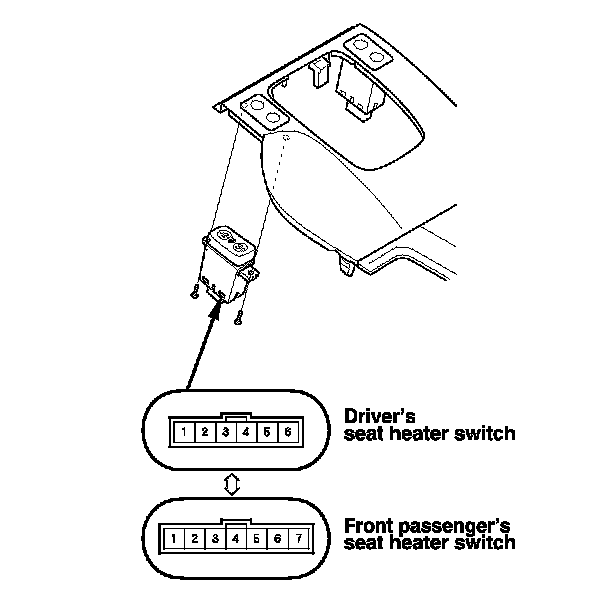 1 2 3 4 5 6

Driver's seat heater switch

1 2 3 4 5 6 7

Front passenger's seat heater switch