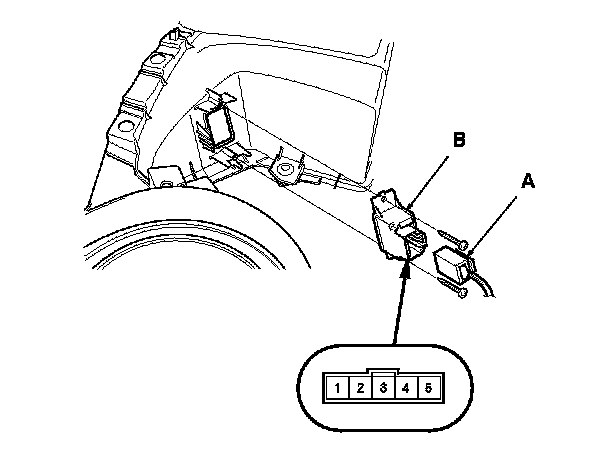 B
A
1 2 3 4 5