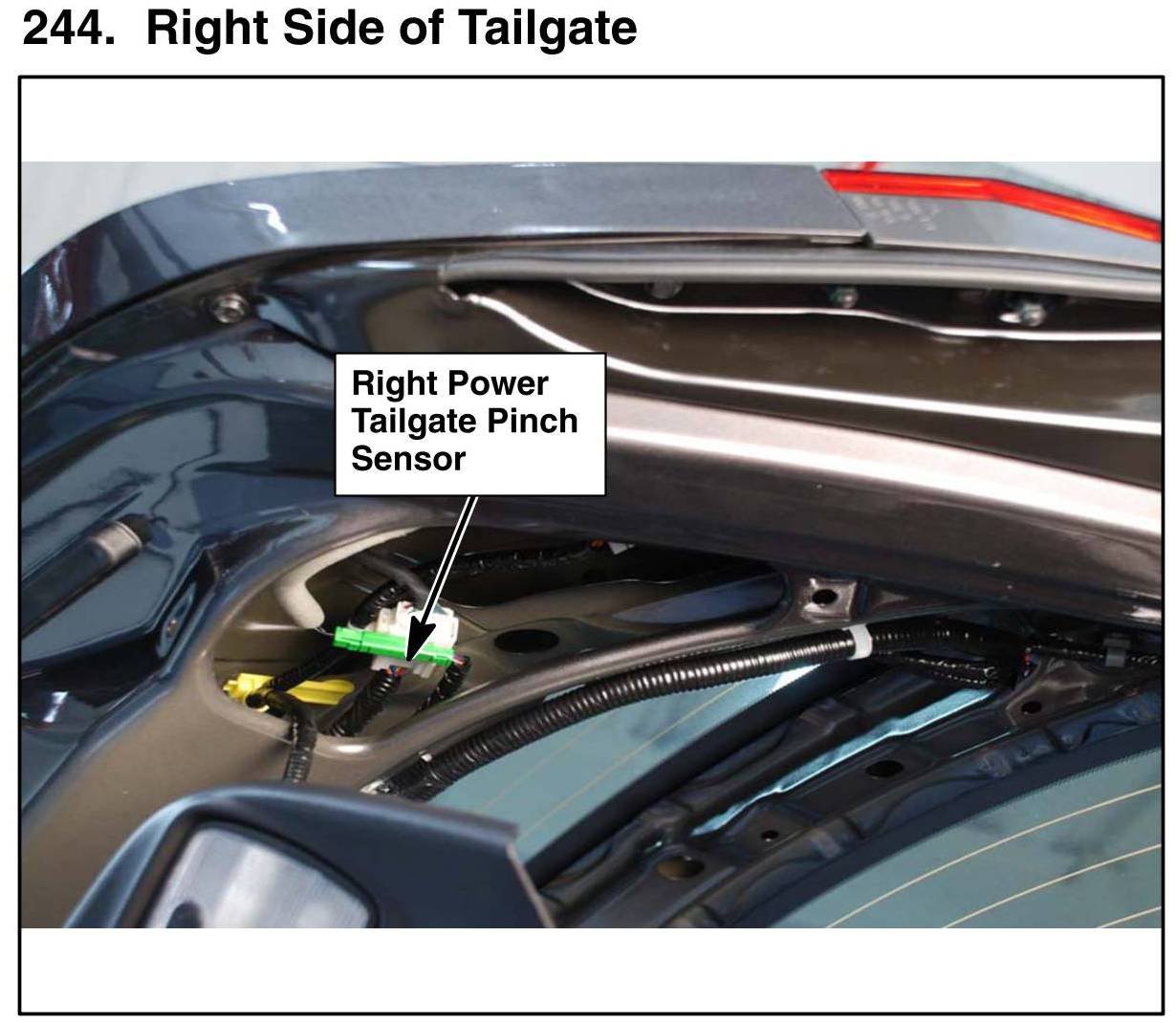 244. Right Side of Tailgate

Right Power Tailgate Pinch Sensor