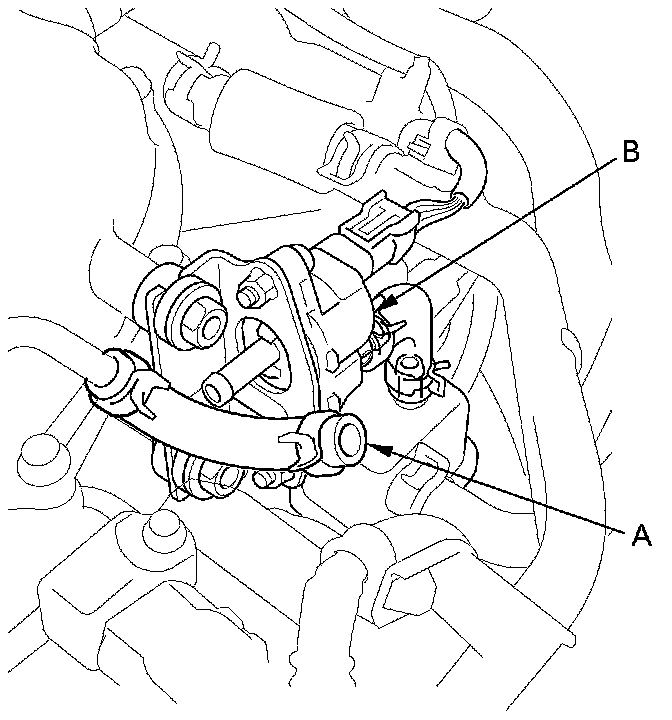 B

A