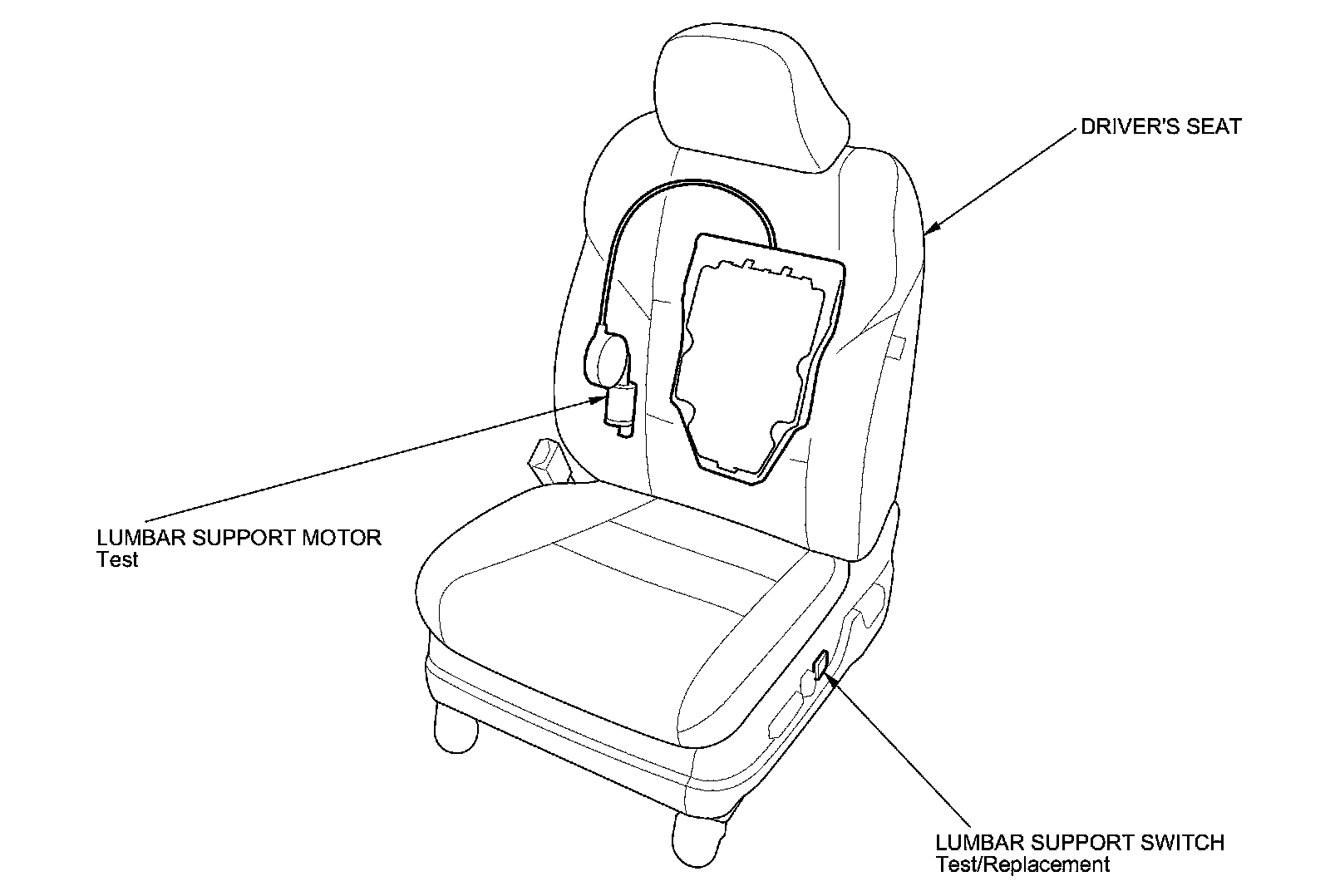 DRIVER'S SEAT

LUMBAR SUPPORT MOTOR
Test

LUMBAR SUPPORT SWITCH
Test/Replacement