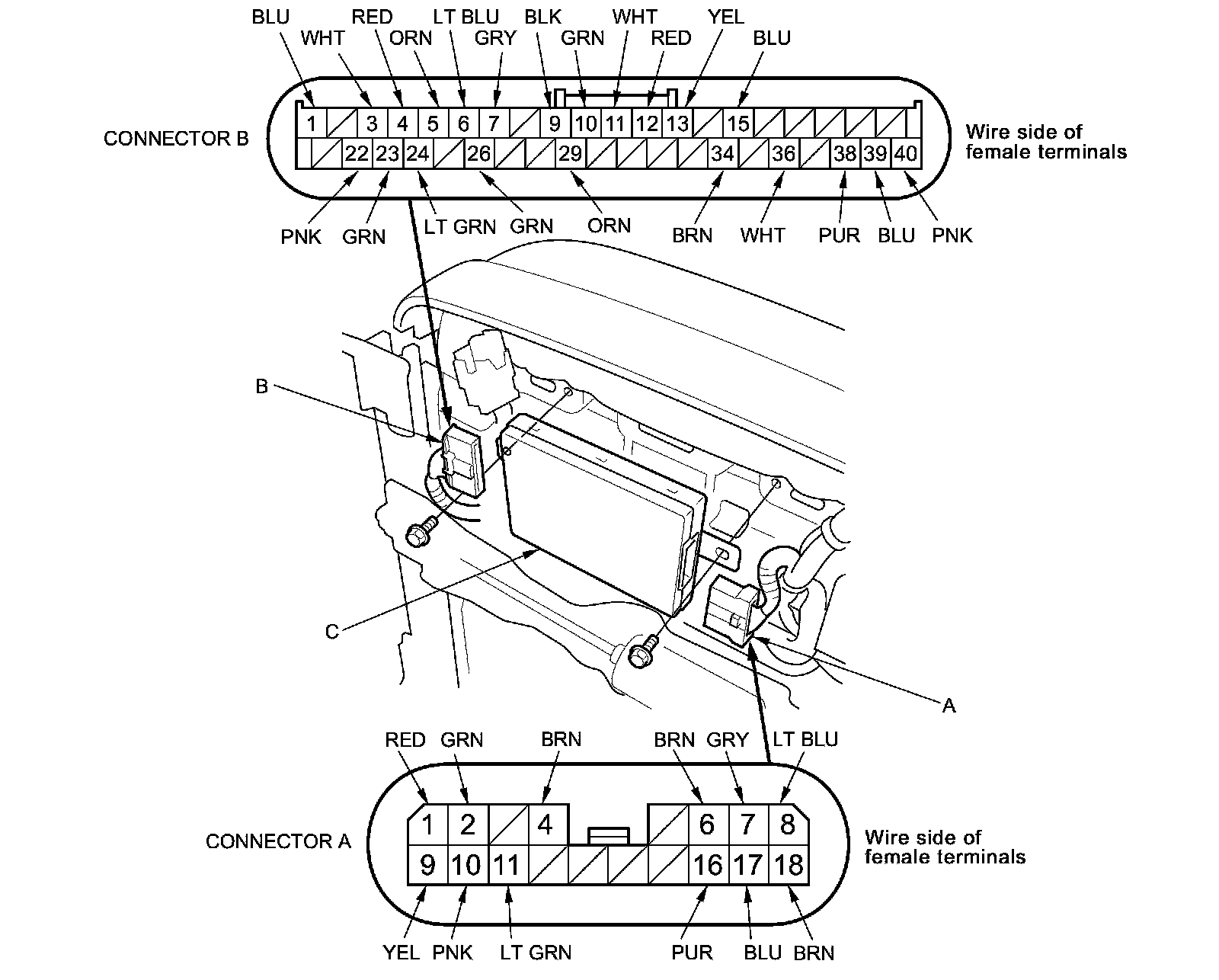 BLU WHT RED ORN LT BLU GRY BLK GRN WHT RED YEL BLU

CONNECTOR B

1 3 4 5 6 7 9 10 11 12 13 15
22 23 24 26 29 34 36 38 39 40

Wire side of female terminals

PNK GRN LT GRN GRN ORN BRN WHT PUR BLU PNK

B

C

A

RED GRN BRN BRN GRY LT BLU

CONNECTOR A

1 2 4 6 7 8
9 10 11 16 17 18

Wire side of female terminals

YEL PNK LT GRN PUR BLU BRN