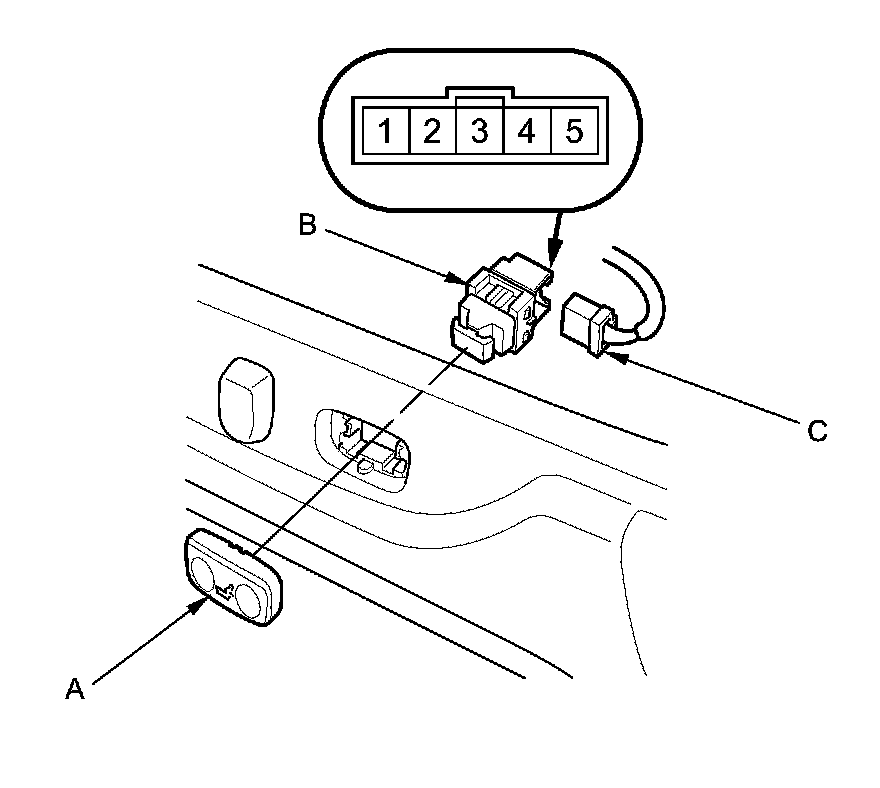 1 2 3 4 5

B

C

A