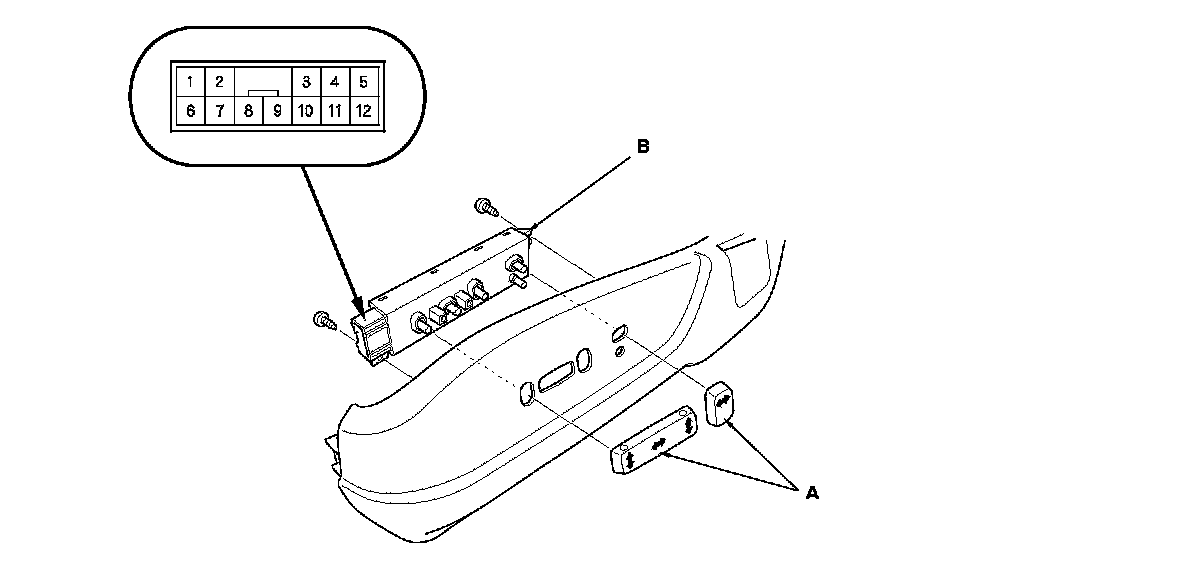 1 2 3 4 5
6 7 8 9 10 11 12

B

A