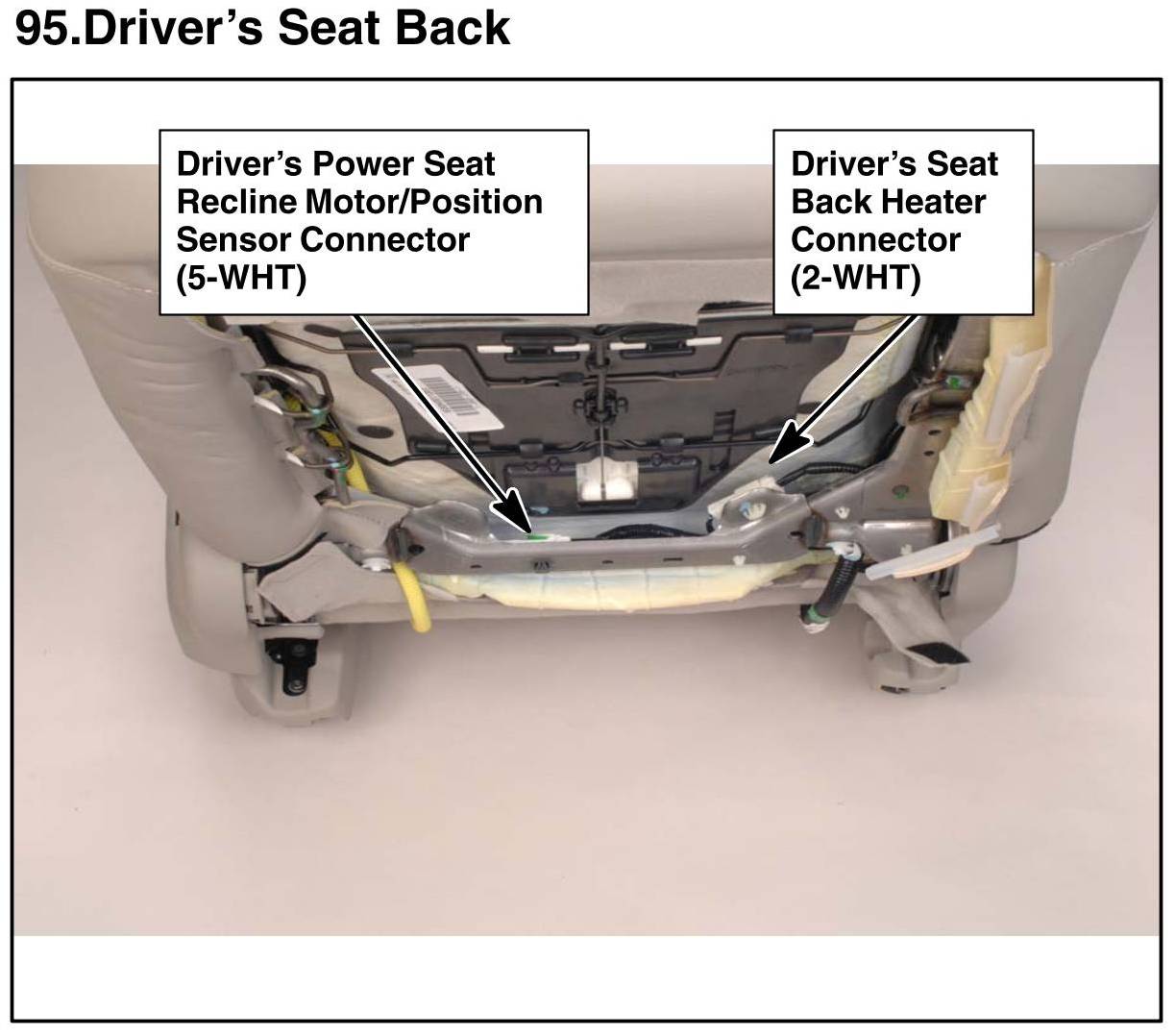 95.Driver’s Seat Back

Driver’s Power Seat Recline Motor/Position Sensor Connector (5-WHT)

Driver’s Seat Back Heater Connector (2-WHT)