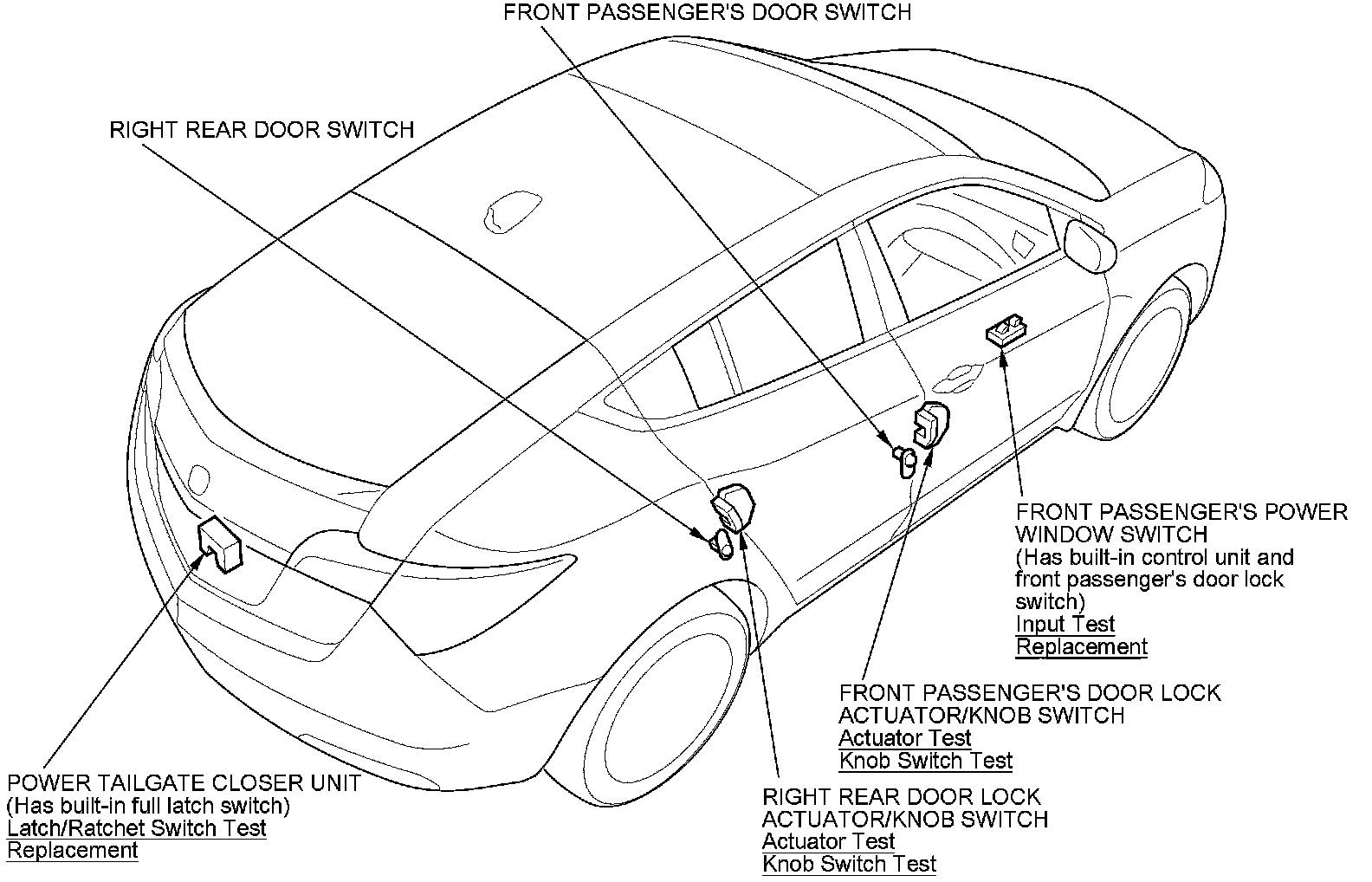 FRONT PASSENGER'S DOOR SWITCH

RIGHT REAR DOOR SWITCH

FRONT PASSENGER'S POWER WINDOW SWITCH
(Has built-in control unit and front passenger's door lock switch)
Input Test
Replacement

FRONT PASSENGER'S DOOR LOCK ACTUATOR/KNOB SWITCH
Actuator Test
Knob Switch Test

POWER TAILGATE CLOSER UNIT
(Has built-in full latch switch)
Latch/Ratchet Switch Test
Replacement

RIGHT REAR DOOR LOCK ACTUATOR/KNOB SWITCH
Actuator Test
Knob Switch Test