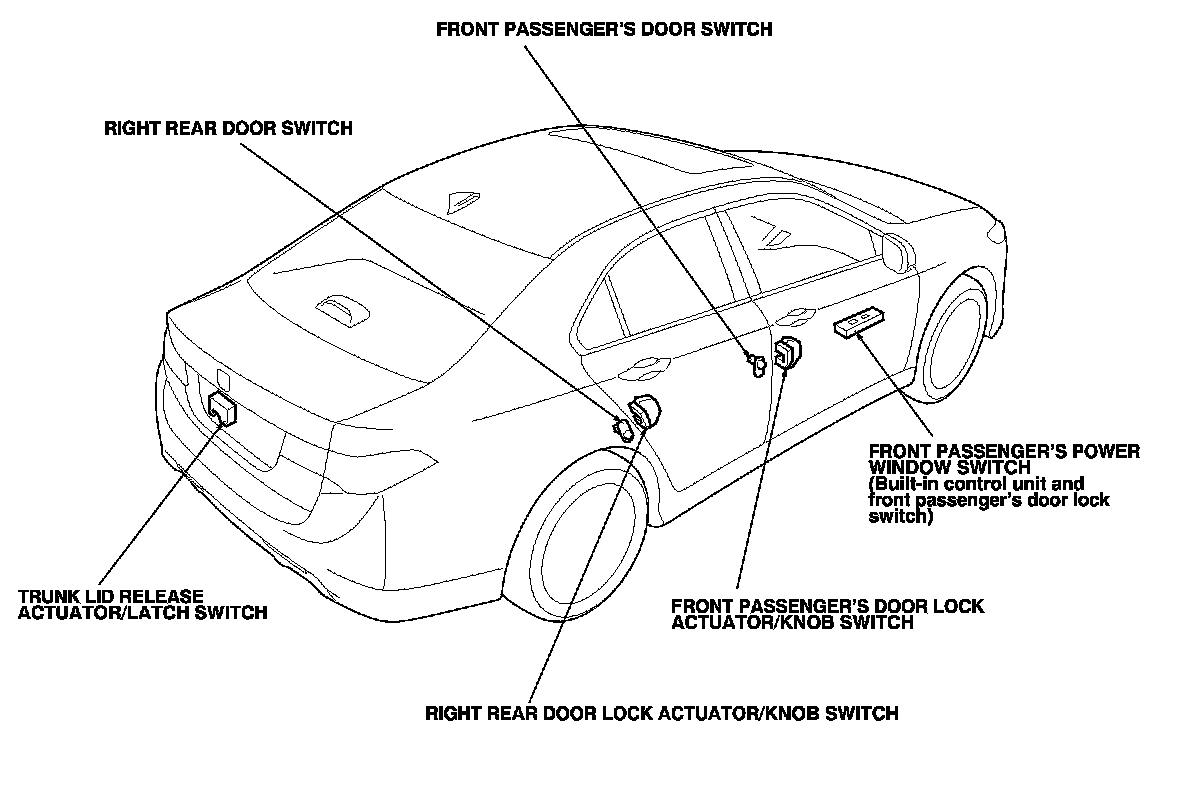 FRONT PASSENGER'S DOOR SWITCH

RIGHT REAR DOOR SWITCH

FRONT PASSENGER'S POWER WINDOW SWITCH (Built-in control unit and front passenger's door lock switch)

TRUNK LID RELEASE ACTUATOR/LATCH SWITCH

FRONT PASSENGER'S DOOR LOCK ACTUATOR/KNOB SWITCH

RIGHT REAR DOOR LOCK ACTUATOR/KNOB SWITCH