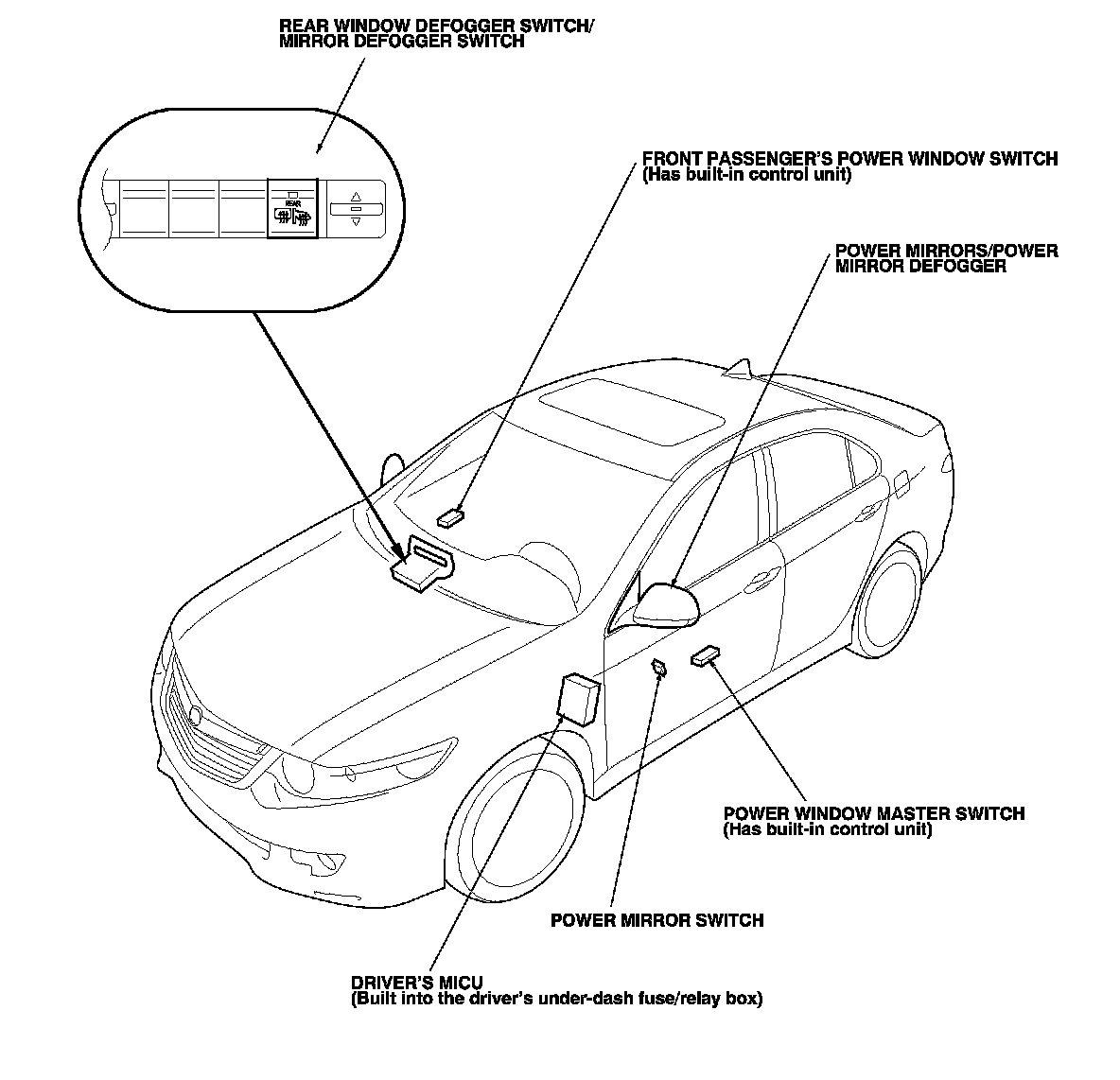 REAR WINDOW DEFOGGER SWITCH/
MIRROR DEFOGGER SWITCH

REAR

FRONT PASSENGER'S POWER WINDOW SWITCH
(Has built-in control unit)

POWER MIRRORS/POWER
MIRROR DEFOGGER

POWER WINDOW MASTER SWITCH
(Has built-in control unit)

POWER MIRROR SWITCH

DRIVER'S MICU
(Built into the driver's under-dash fuse/relay box)